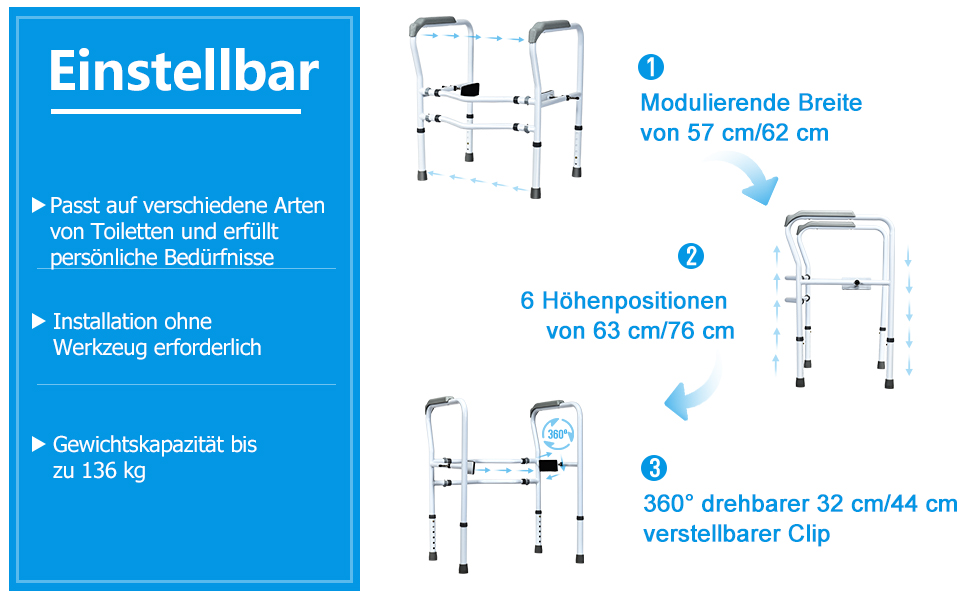 Einstellbar

▶ Passt auf verschiedene Arten von Toiletten und erfüllt persönliche Bedürfnisse

▶ Installation ohne Werkzeug erforderlich

▶ Gewichtskapazität bis zu 136 kg

1
Modulierende Breite von 57 cm/62 cm

2
6 Höhenpositionen von 63 cm/76 cm

360°

3
360° drehbarer 32 cm/44 cm verstellbarer Clip