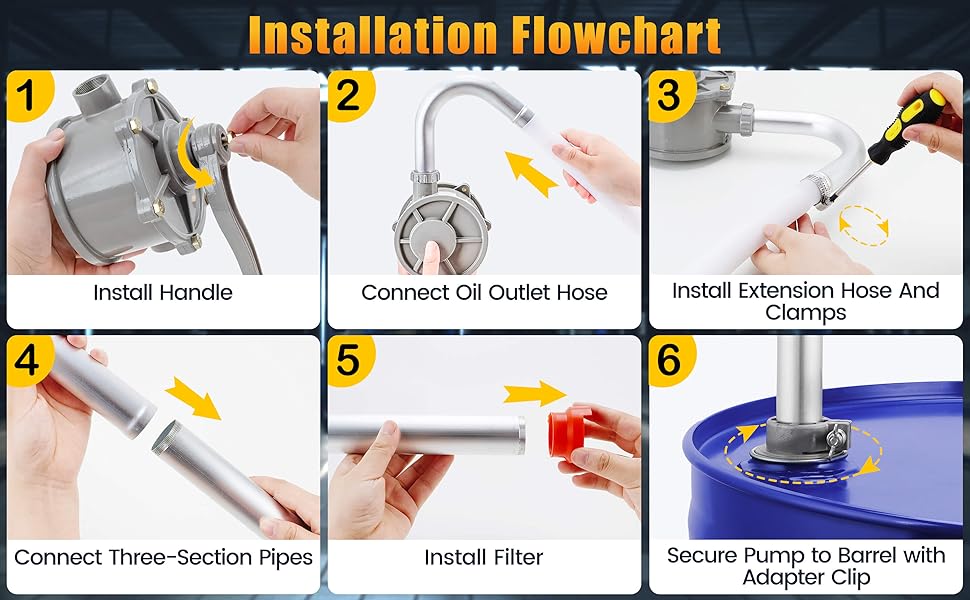 Installation Flowchart

1
Install Handle

2
Connect Oil Outlet Hose

3
Install Extension Hose And Clamps

4
Connect Three-Section Pipes

5
Install Filter

6
Secure Pump to Barrel with Adapter Clip