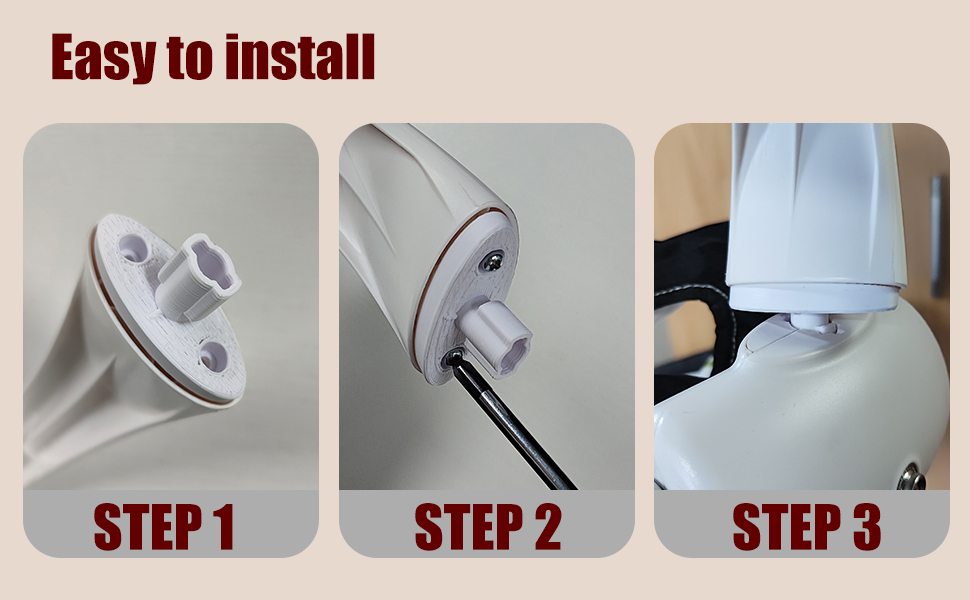 Easy to install

STEP 1

STEP 2

STEP 3