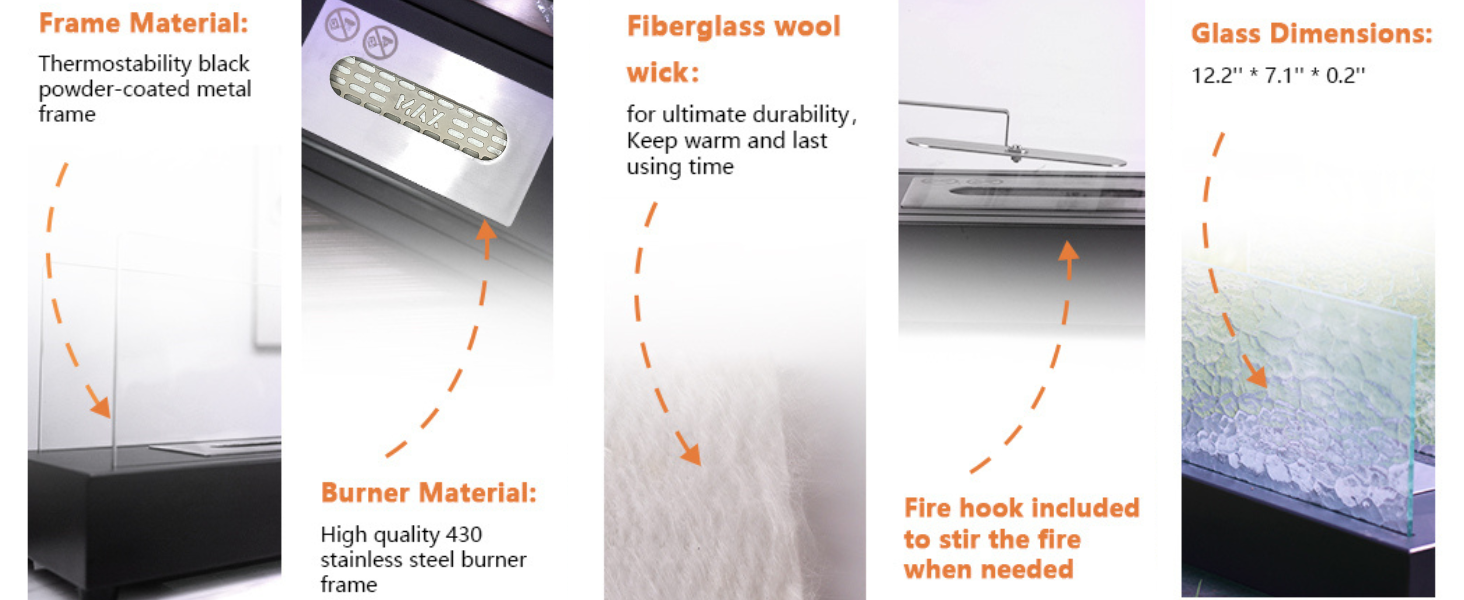 Frame Material:

Thermostability black powder-coated metal frame

MAX

Burner Material:

High quality 430 stainless steel burner frame

Fiberglass wool wick:

for ultimate durability, Keep warm and last using time

Fire hook included to stir the fire when needed

Glass Dimensions:

12.2'' * 7.1'' * 0.2''