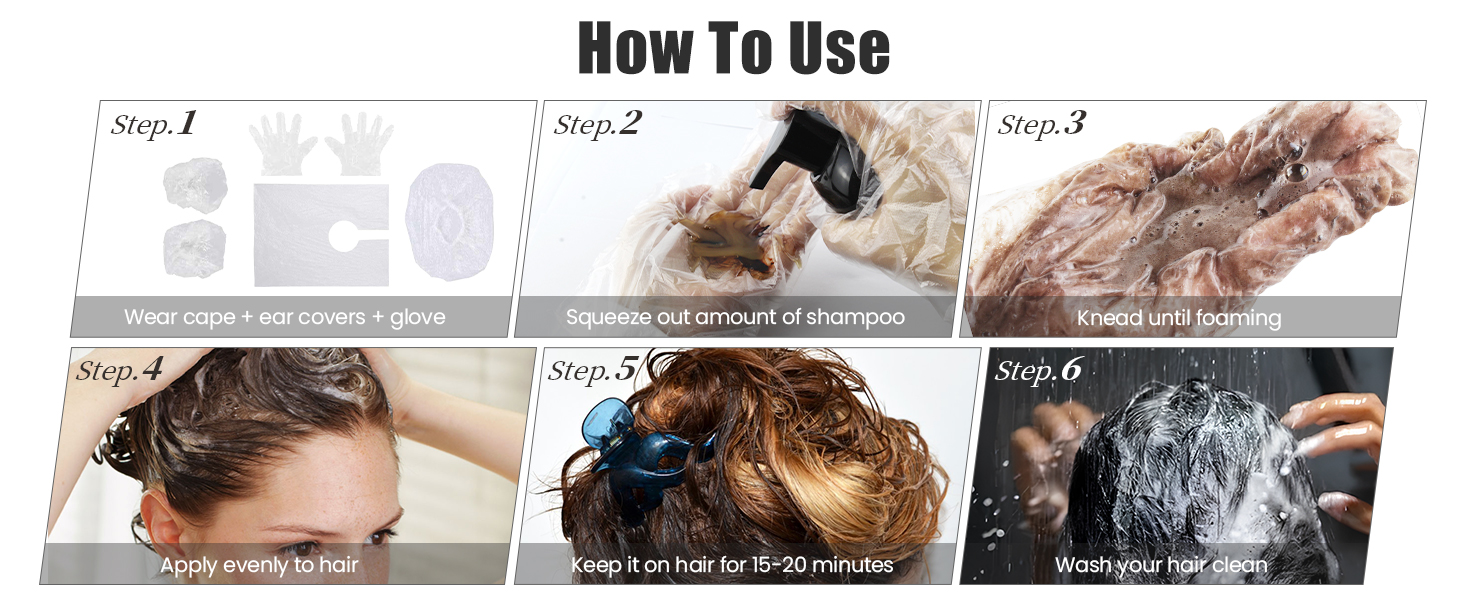 How To Use

Step.1
Wear cape + ear covers + glove

Step.2
Squeeze out amount of shampoo

Step.3
Knead until foaming

Step.4
Apply evenly to hair

Step.5
Keep it on hair for 15-20 minutes

Step.6
Wash your hair clean