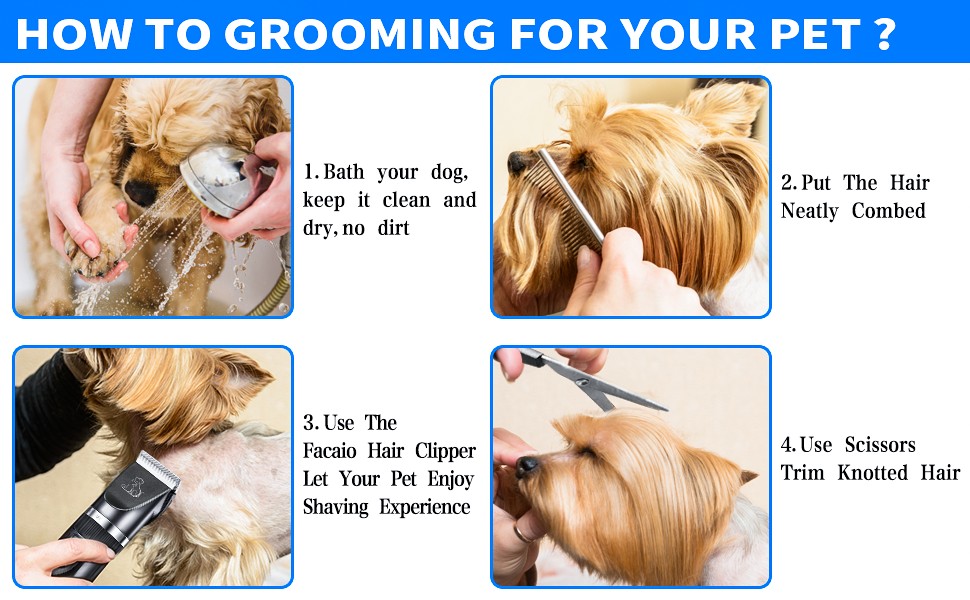 HOW TO GROOMING FOR YOUR PET ?

1. Bath your dog, keep it clean and dry, no dirt

2. Put The Hair Neatly Combed

3. Use The Facaio Hair Clipper Let Your Pet Enjoy Shaving Experience

4. Use Scissors Trim Knotted Hair