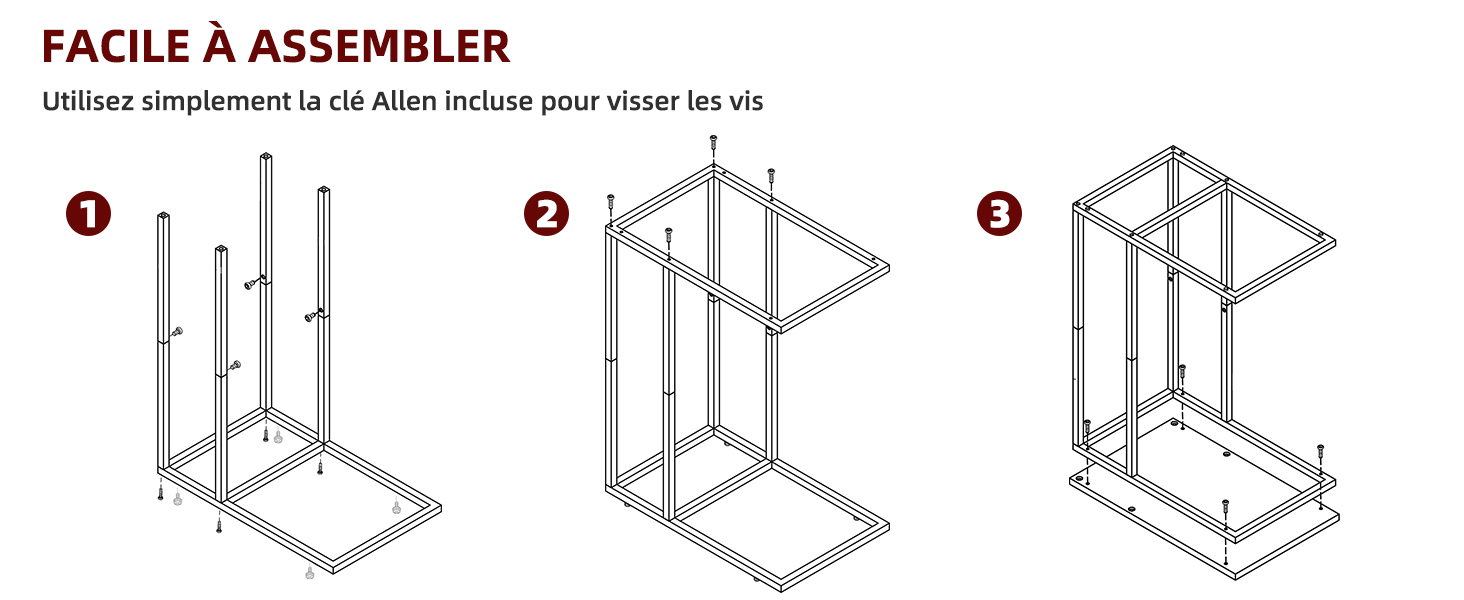 FACILE À ASSEMBLER

Utilisez simplement la clé Allen incluse pour visser les vis

1

2

3