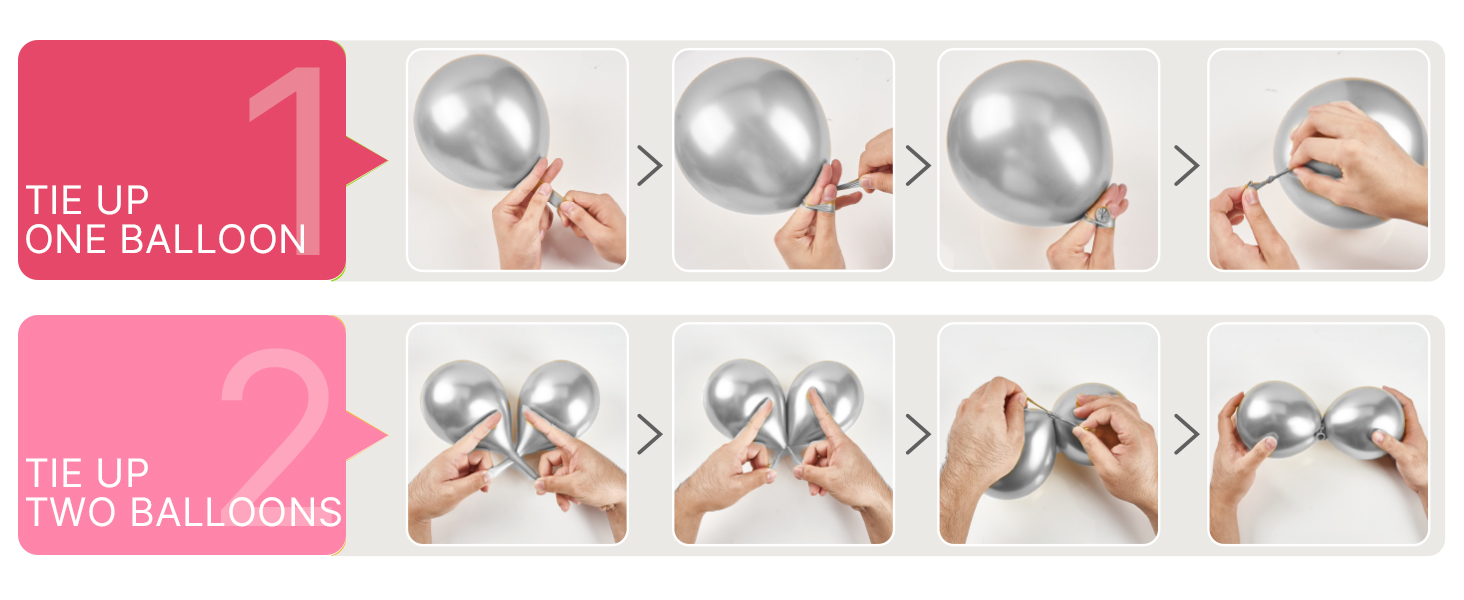 1
TIE UP
ONE BALLOON

2
TIE UP
TWO BALLOONS