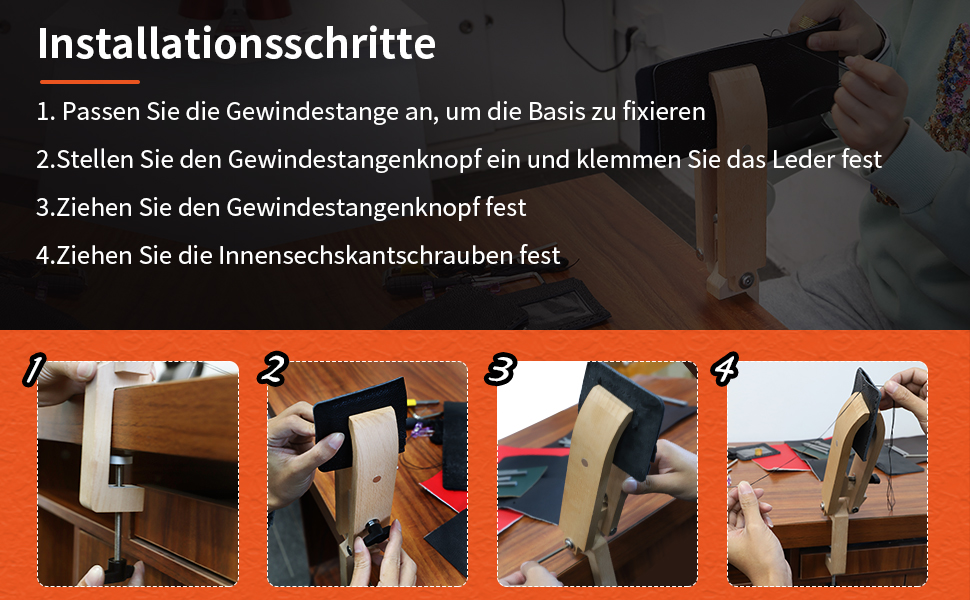 Installationsschritte

1. Passen Sie die Gewindestange an, um die Basis zu fixieren

2.Stellen Sie den Gewindestangenknopf ein und klemmen Sie das Leder fest

3.Ziehen Sie den Gewindestangenknopf fest

4.Ziehen Sie die Innensechskantschrauben fest

1

2

3

4