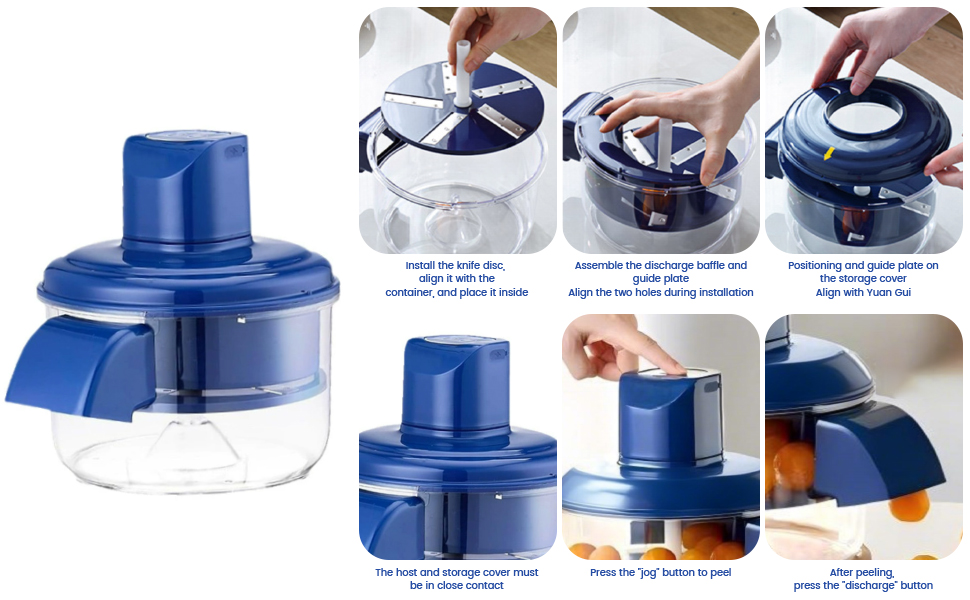 Install the knife disc, align it with the container, and place it inside

Assemble the discharge baffle and guide plate
Align the two holes during installation

Positioning and guide plate on the storage cover
Align with Yuan Gui

The host and storage cover must be in close contact

Press the "jog" button to peel

After peeling, press the "discharge" button