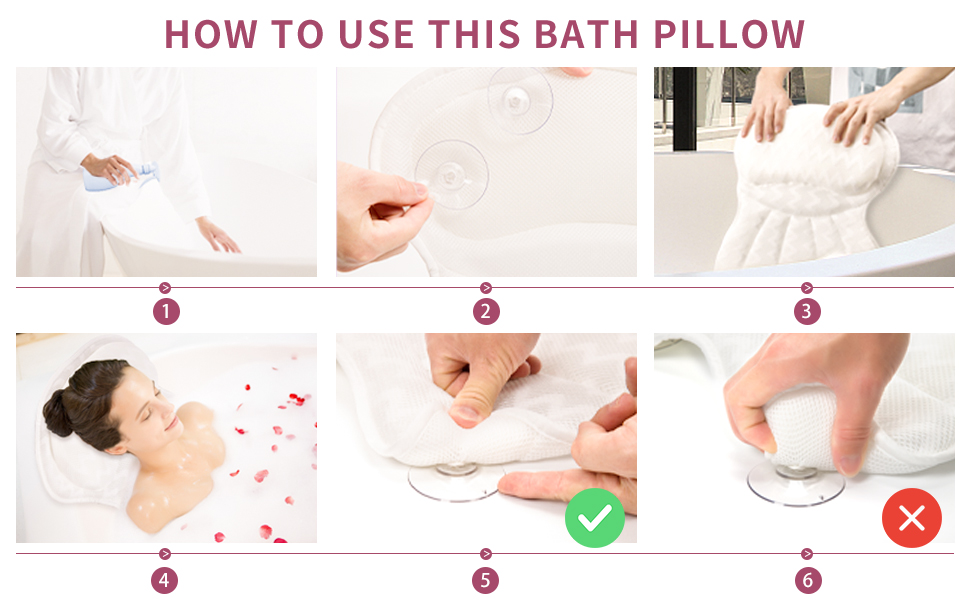 HOW TO USE THIS BATH PILLOW

1

2

3

4

5

6