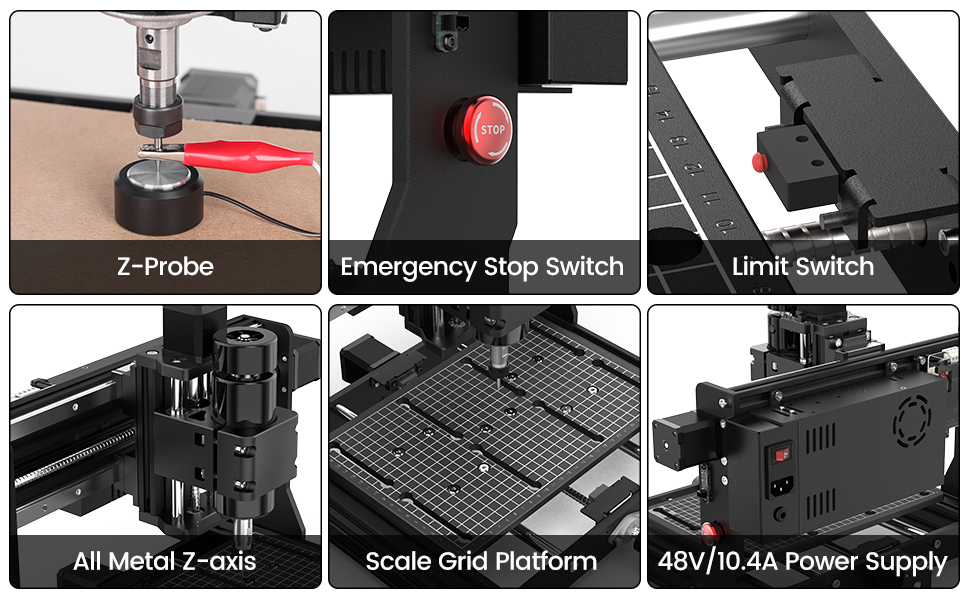 Z-Probe

STOP

Emergency Stop Switch

14 13 12 11 10

Limit Switch

All Metal Z-axis

Scale Grid Platform

48V/10.4A Power Supply