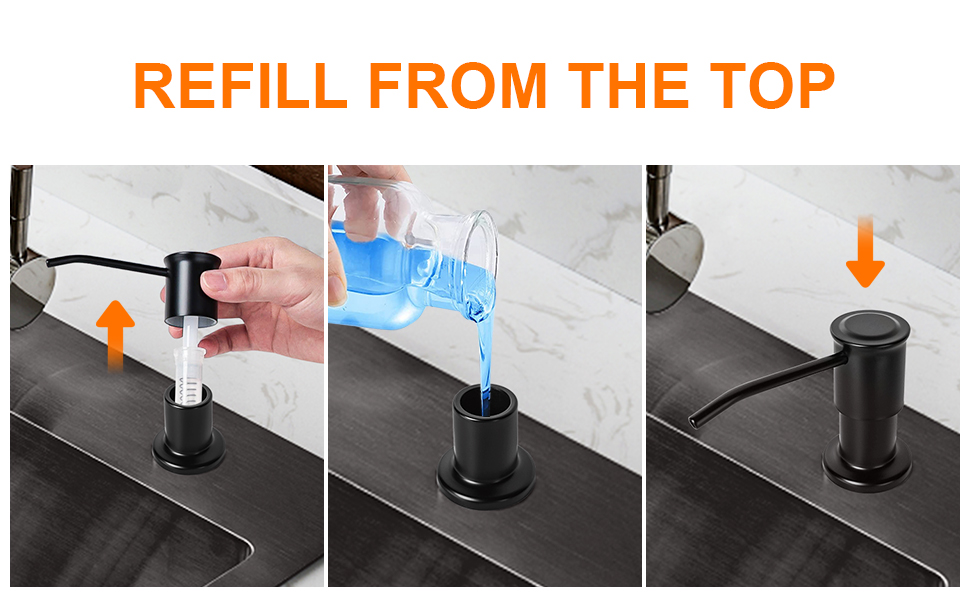 REFILL FROM THE TOP