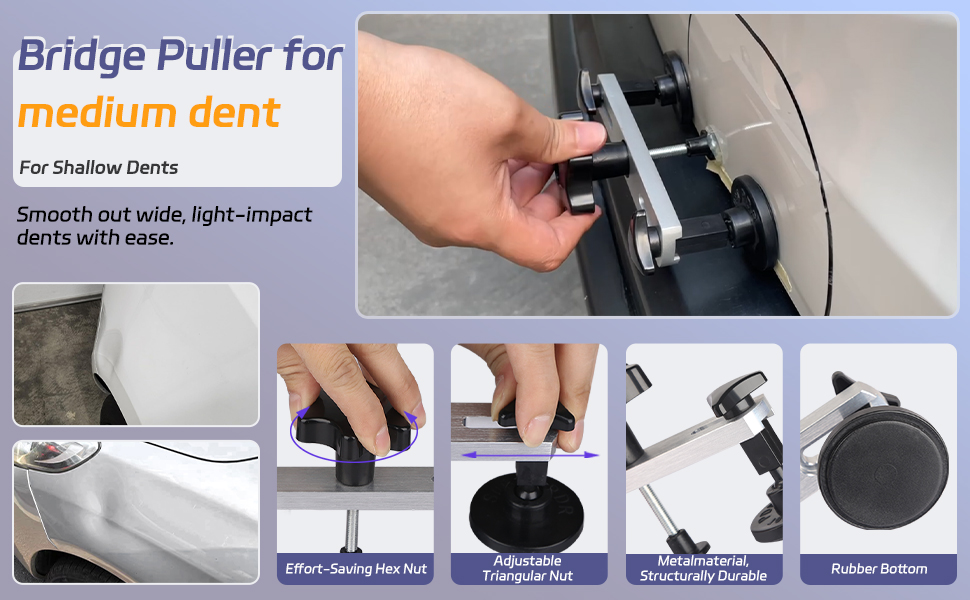 Bridge Puller for
medium dent

For Shallow Dents

Smooth out wide, light-impact dents with ease.

Effort-Saving Hex Nut

Adjustable Triangular Nut

Metalmaterial, Structurally Durable

Rubber Bottom