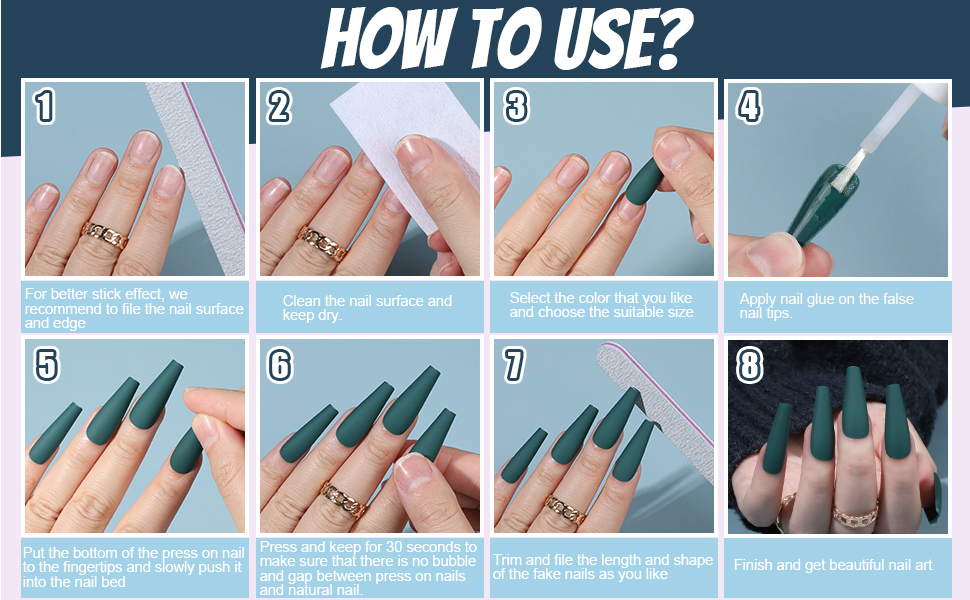 HOW TO USE?

1

For better stick effect, we recommend to file the nail surface and edge

2

Clean the nail surface and keep dry.

3

Select the color that you like and choose the suitable size

4

Apply nail glue on the false nail tips.

5

Put the bottom of the press on nail to the fingertips and slowly push it into the nail bed

6

Press and keep for 30 seconds to make sure that there is no bubble and gap between press on nails and natural nail.

7

Trim and file the length and shape of the fake nails as you like

8

Finish and get beautiful nail art