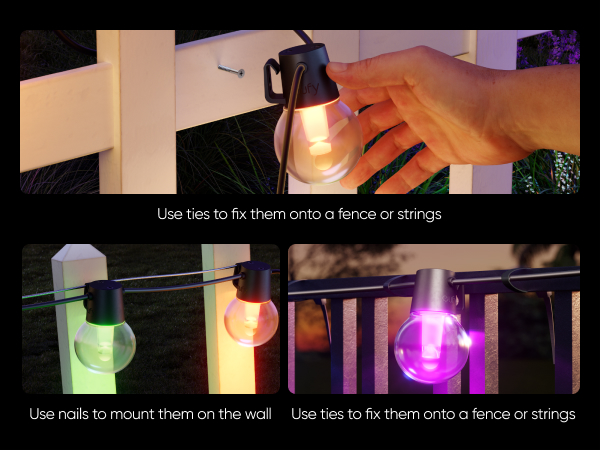 Use ties to fix them onto a fence or strings

Use nails to mount them on the wall

Use ties to fix them onto a fence or strings