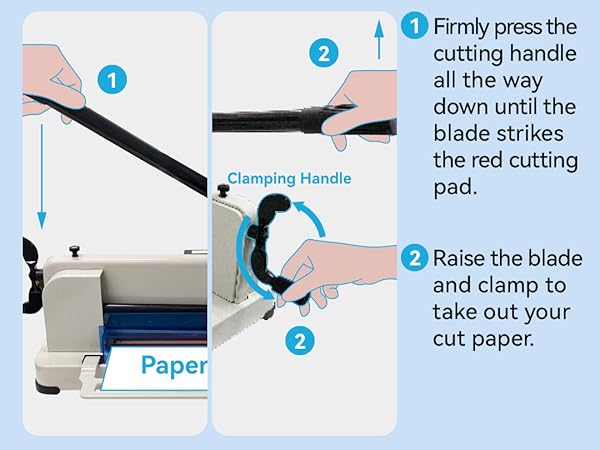 1

Paper

2

Clamping Handle

2

1 Firmly press the cutting handle all the way down until the blade strikes the red cutting pad.

2 Raise the blade and clamp to take out your cut paper.