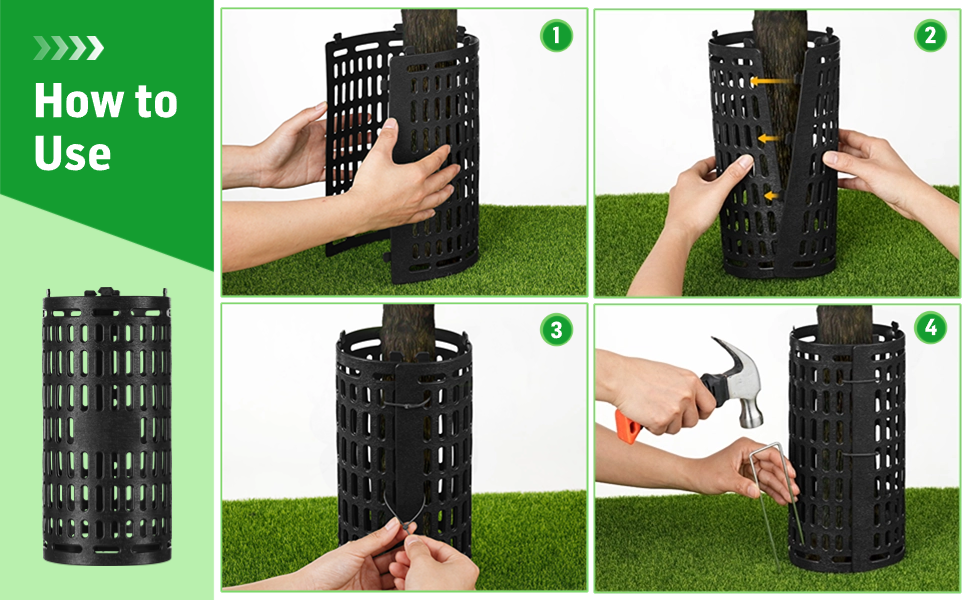 How to Use

1

2

3

4