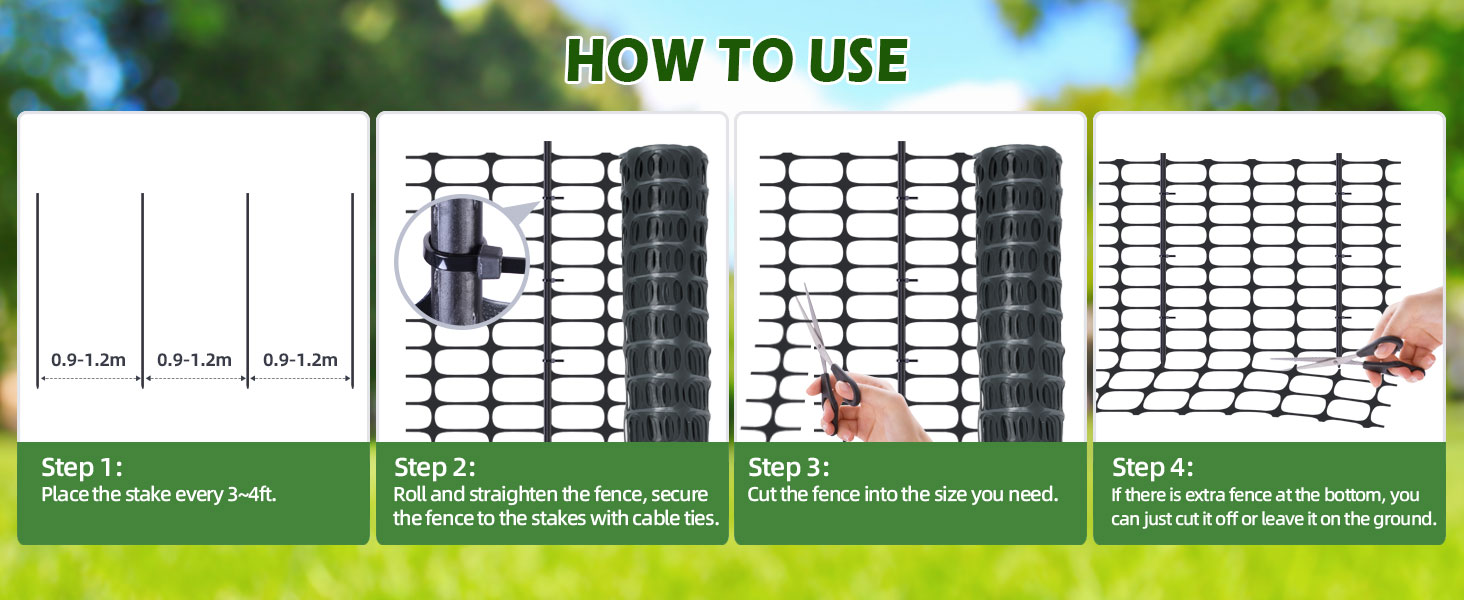 HOW TO USE

0.9-1.2m 0.9-1.2m 0.9-1.2m

Step 1:
Place the stake every 3~4ft.

Step 2:
Roll and straighten the fence, secure the fence to the stakes with cable ties.

Step 3:
Cut the fence into the size you need.

Step 4:
If there is extra fence at the bottom, you can just cut it off or leave it on the ground.