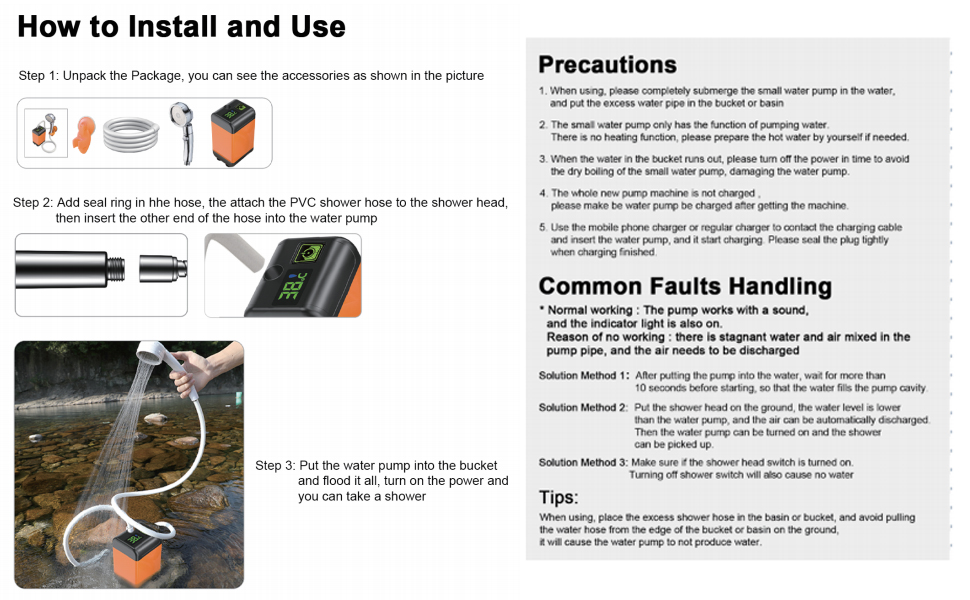 How to Install and Use

Step 1: Unpack the Package, you can see the accessories as shown in the picture

Step 2: Add seal ring in hhe hose, the attach the PVC shower hose to the shower head, then insert the other end of the hose into the water pump

Step 3: Put the water pump into the bucket and flood it all, turn on the power and you can take a shower

Precautions

1. When using, please completely submerge the small water pump in the water, and put the excess water pipe in the bucket or basin

2. The small water pump only has the function of pumping water. There is no heating function, please prepare the hot water by yourself if needed.

3. When the water in the bucket runs out, please turn off the power in time to avoid the dry boiling of the small water pump, damaging the water pump.

4. The whole new pump machine is not charged , please make be water pump be charged after getting the machine.

5. Use the mobile phone charger or regular charger to contact the charging cable and insert the water pump, and it start charging. Please seal the plug tightly when charging finished.

Common Faults Handling

* Normal working : The pump works with a sound, and the indicator light is also on.
Reason of no working : there is stagnant water and air mixed in the pump pipe, and the air needs to be discharged

Solution Method 1: After putting the pump into the water, wait for more than 10 seconds before starting, so that the water fills the pump cavity.

Solution Method 2: Put the shower head on the ground, the water level is lower than the water pump, and the air can be automatically discharged. Then the water pump can be turned on and the shower can be picked up.

Solution Method 3: Make sure if the shower head switch is turned on. Turning off shower switch will also cause no water

Tips:

When using, place the excess shower hose in the basin or bucket, and avoid pulling the water hose from the edge of the bucket or basin on the ground, it will cause the water pump to not produce water.