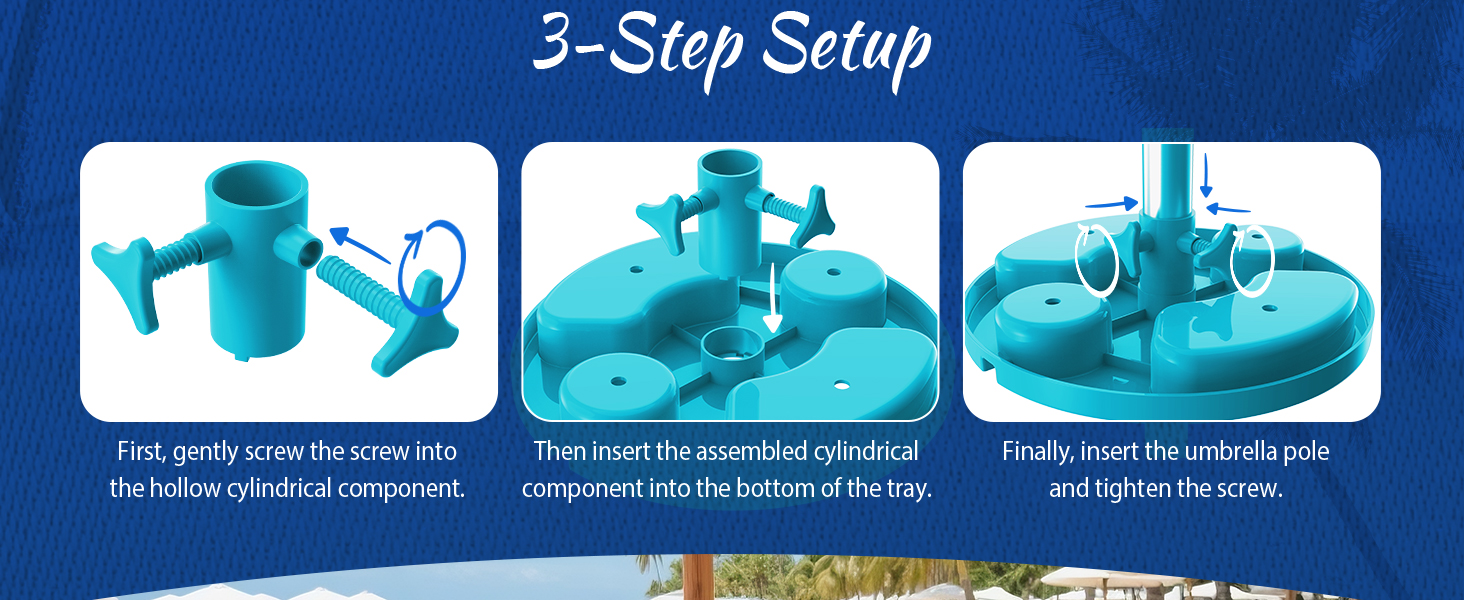 3-Step Setup

First, gently screw the screw into the hollow cylindrical component.

Then insert the assembled cylindrical component into the bottom of the tray.

Finally, insert the umbrella pole and tighten the screw.