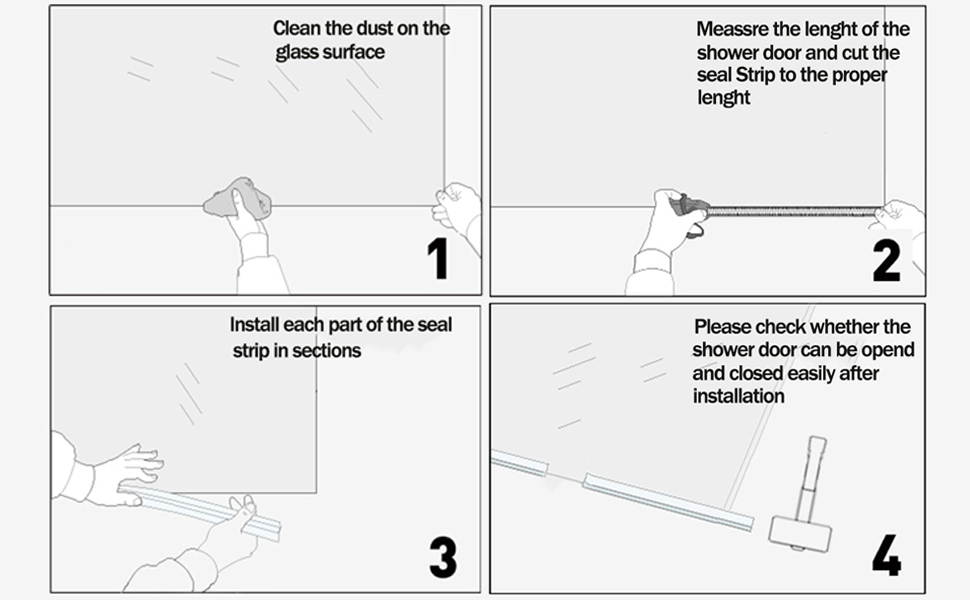 Clean the dust on the glass surface

1

Meassre the lenght of the shower door and cut the seal Strip to the proper lenght

2

Install each part of the seal strip in sections

3

Please check whether the shower door can be opend and closed easily after installation

4