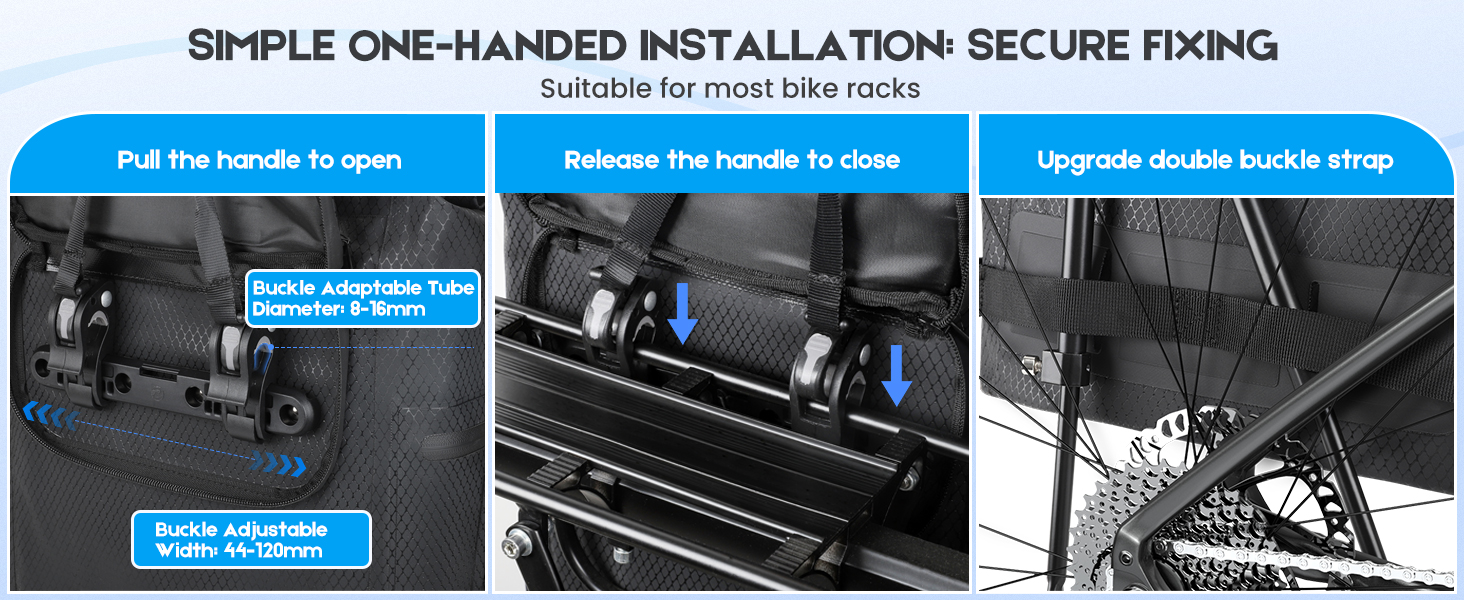 SIMPLE ONE-HANDED INSTALLATION: SECURE FIXING

Suitable for most bike racks

Pull the handle to open

Buckle Adaptable Tube Diameter: 8-16mm

Buckle Adjustable Width: 44-120mm

Release the handle to close

Upgrade double buckle strap