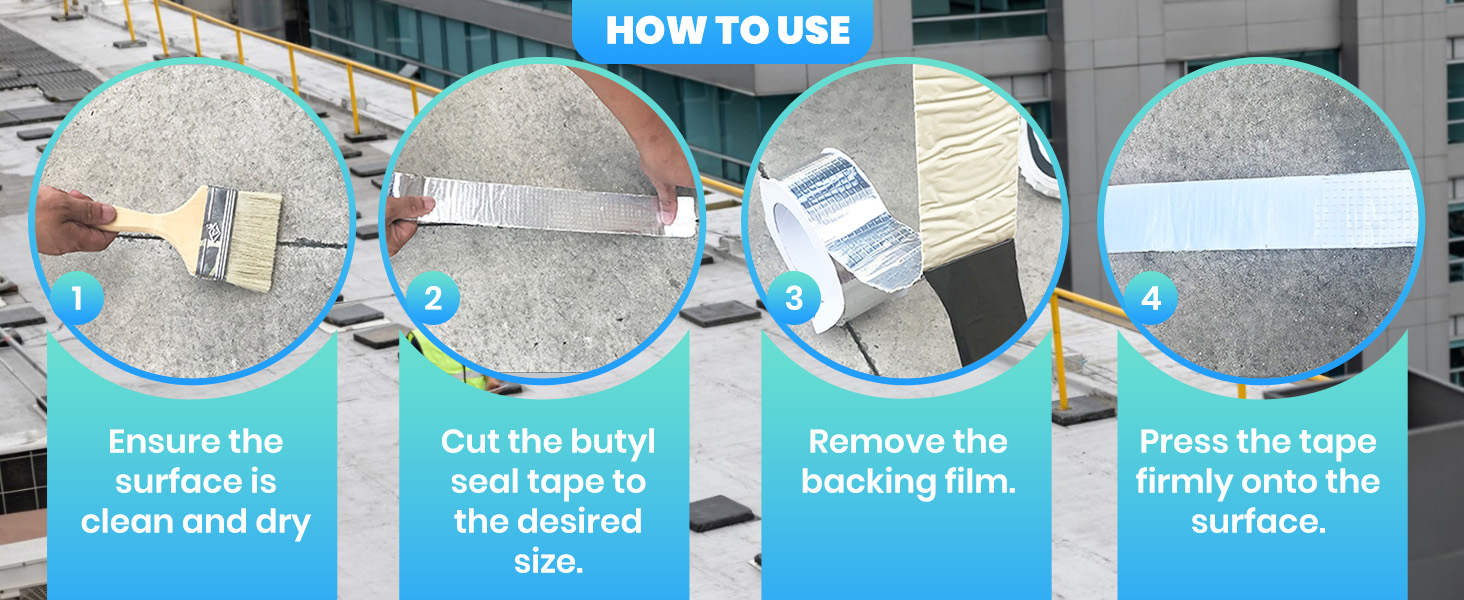 HOW TO USE

1

Ensure the surface is clean and dry

2

Cut the butyl seal tape to the desired size.

3

Remove the backing film.

4

Press the tape firmly onto the surface.