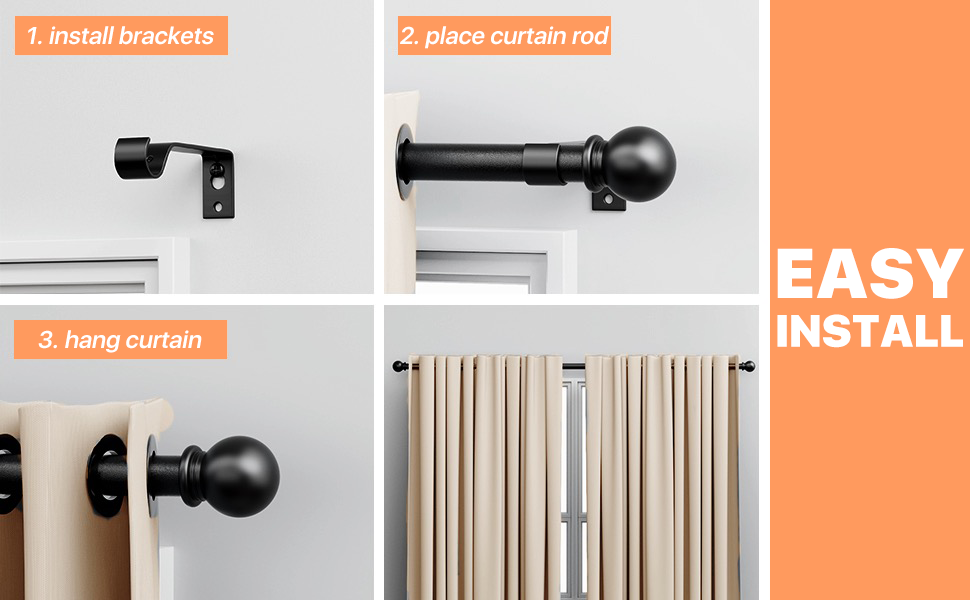 1. install brackets

2. place curtain rod

3. hang curtain

EASY
INSTALL