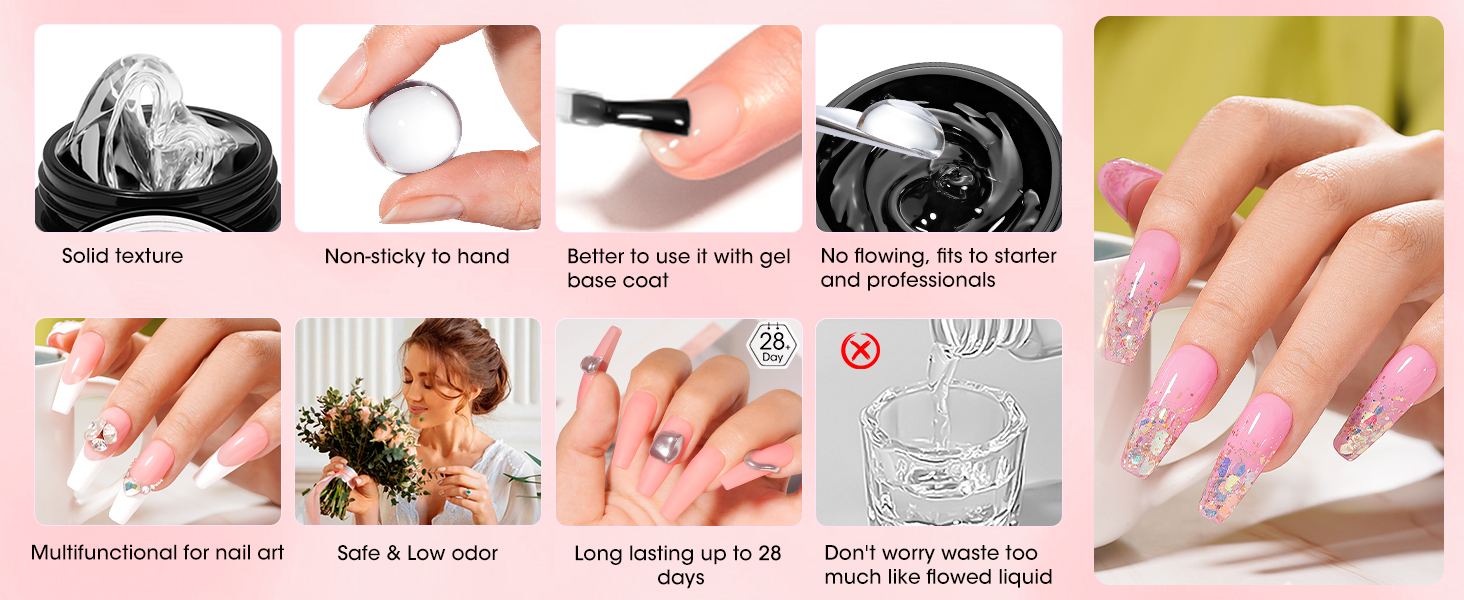 Solid texture

Non-sticky to hand

Better to use it with gel base coat

No flowing, fits to starter and professionals

Multifunctional for nail art

Safe & Low odor

28+ Day

Long lasting up to 28 days

Don't worry waste too much like flowed liquid