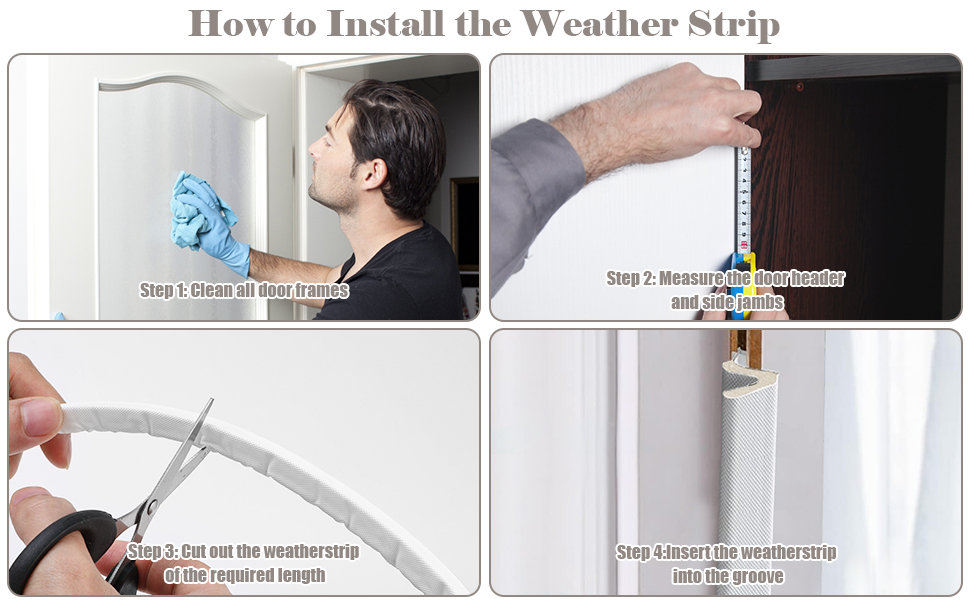 How to Install the Weather Strip

Step 1: Clean all door frames

Step 2: Measure the door header and side jambs

Step 3: Cut out the weatherstrip of the required length

Step 4:Insert the weatherstrip into the groove