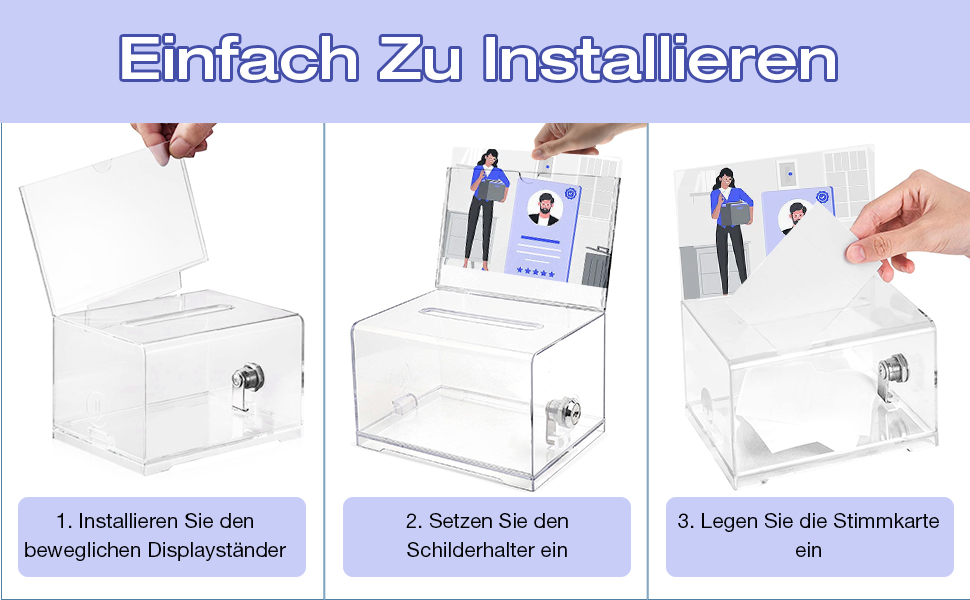 Einfach Zu Installieren

1. Installieren Sie den beweglichen Displayständer

2. Setzen Sie den Schilderhalter ein

3. Legen Sie die Stimmkarte ein