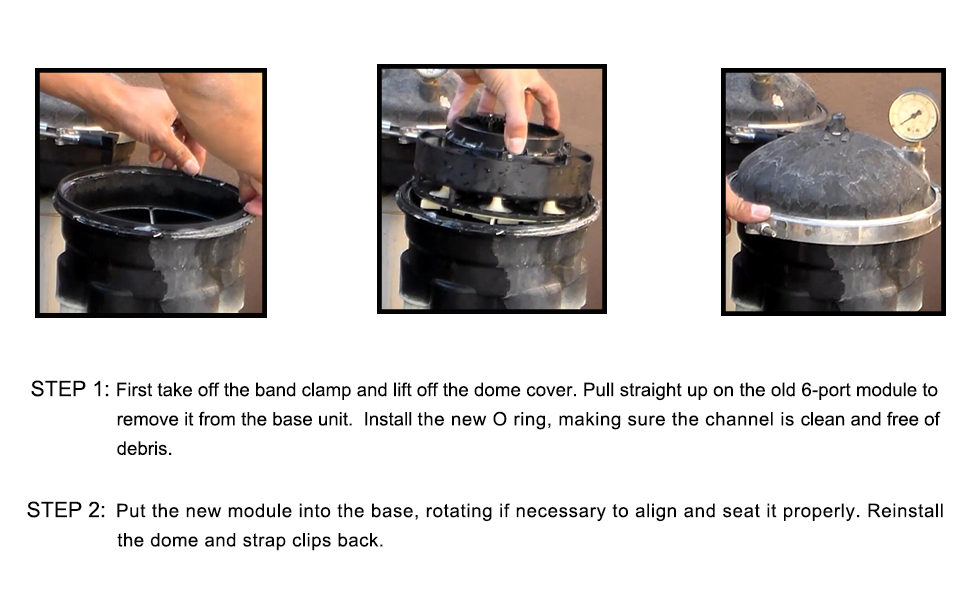 STEP 1: First take off the band clamp and lift off the dome cover. Pull straight up on the old 6-port module to remove it from the base unit. Install the new O ring, making sure the channel is clean and free of debris.

STEP 2: Put the new module into the base, rotating if necessary to align and seat it properly. Reinstall the dome and strap clips back.