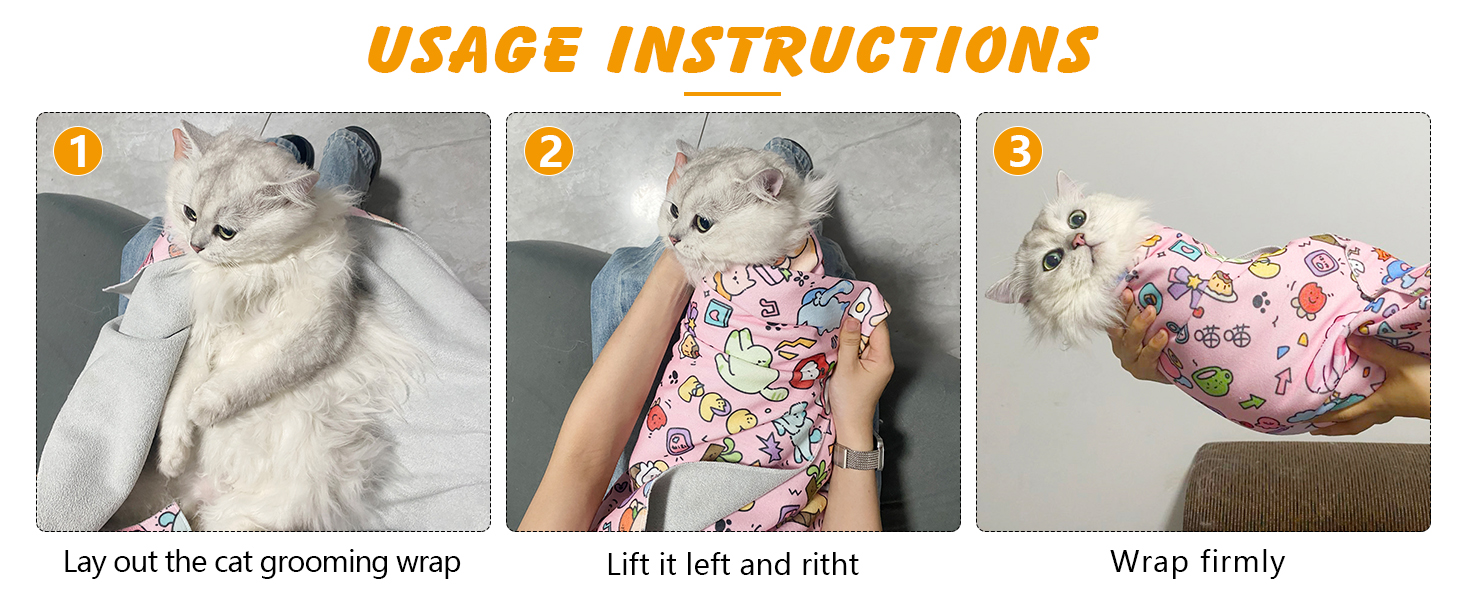 USAGE INSTRUCTIONS

1

Lay out the cat grooming wrap

2

Lift it left and ritht

3

喵喵

Wrap firmly