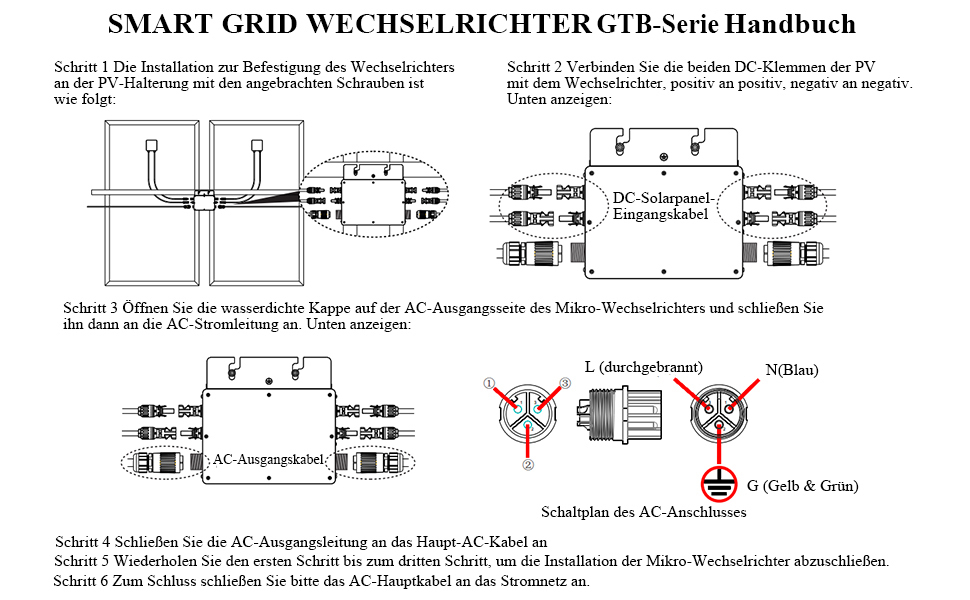 SMART GRID WECHSELRICHTER GTB-Serie Handbuch

Schritt 1 Die Installation zur Befestigung des Wechselrichters an der PV-Halterung mit den angebrachten Schrauben ist wie folgt:

Schritt 2 Verbinden Sie die beiden DC-Klemmen der PV mit dem Wechselrichter, positiv an positiv, negativ an negativ. Unten anzeigen:

DC-Solarpanel-Eingangskabel

Schritt 3 Öffnen Sie die wasserdichte Kappe auf der AC-Ausgangsseite des Mikro-Wechselrichters und schließen Sie ihn dann an die AC-Stromleitung an. Unten anzeigen:

AC-Ausgangskabel

①
③
②

L (durchgebrannt)

N(Blau)

G (Gelb & Grün)

Schaltplan des AC-Anschlusses

Schritt 4 Schließen Sie die AC-Ausgangsleitung an das Haupt-AC-Kabel an
Schritt 5 Wiederholen Sie den ersten Schritt bis zum dritten Schritt, um die Installation der Mikro-Wechselrichter abzuschließen.
Schritt 6 Zum Schluss schließen Sie bitte das AC-Hauptkabel an das Stromnetz an.