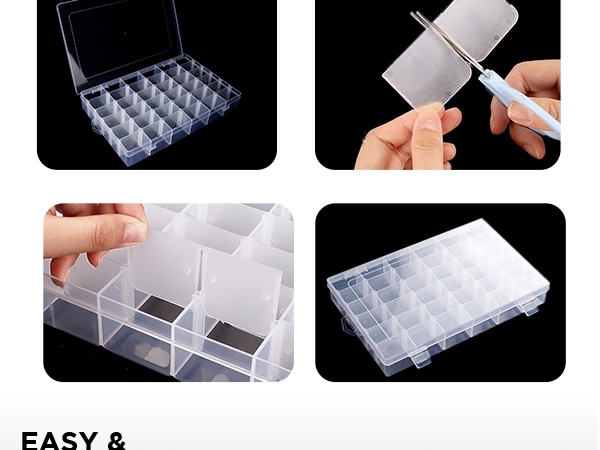 EASY &