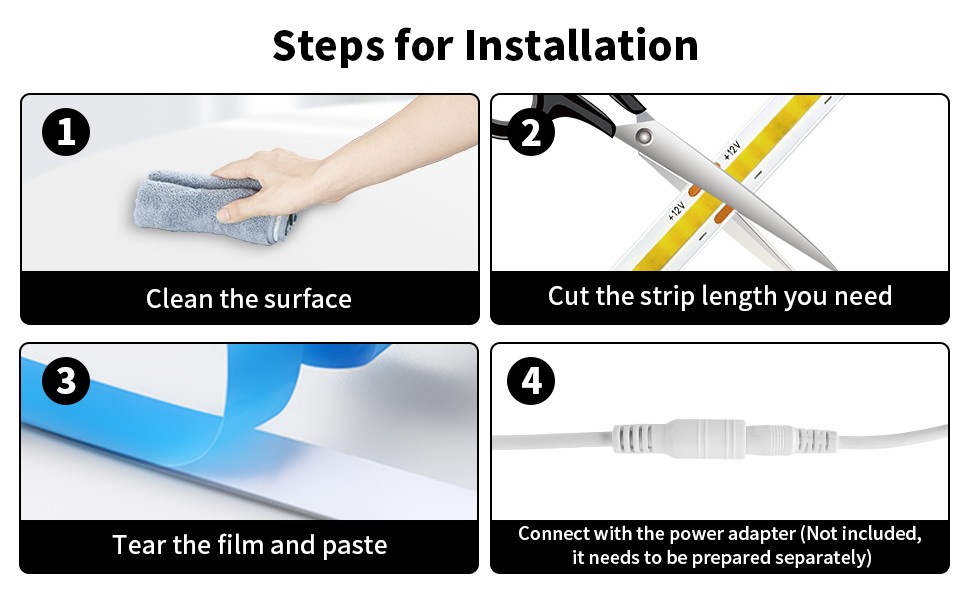 Steps for Installation

1

Clean the surface

2

+12V

+12V

Cut the strip length you need

3

Tear the film and paste

4

Connect with the power adapter (Not included, it needs to be prepared separately)