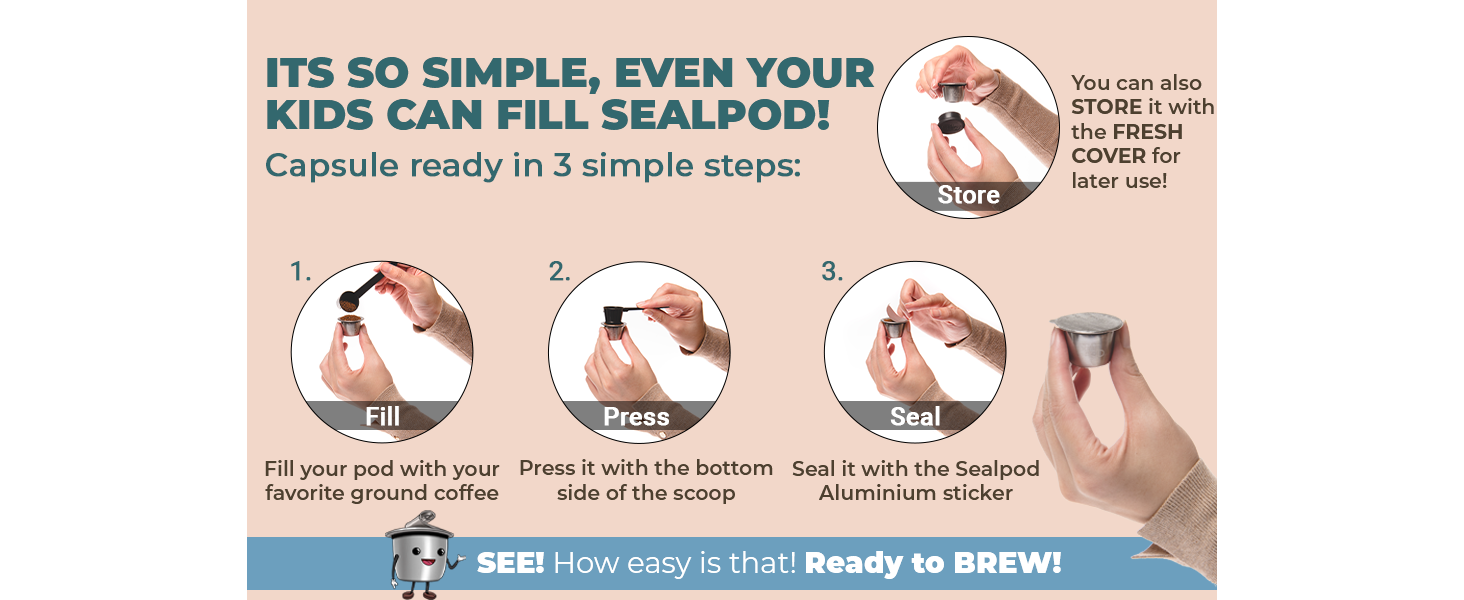 ITS SO SIMPLE, EVEN YOUR KIDS CAN FILL SEALPOD!

Capsule ready in 3 simple steps:

Store

You can also STORE it with the FRESH COVER for later use!

1.

Fill

Fill your pod with your favorite ground coffee

2.

Press

Press it with the bottom side of the scoop

3.

Seal

Seal it with the Sealpod Aluminium sticker

SEE! How easy is that! Ready to BREW!