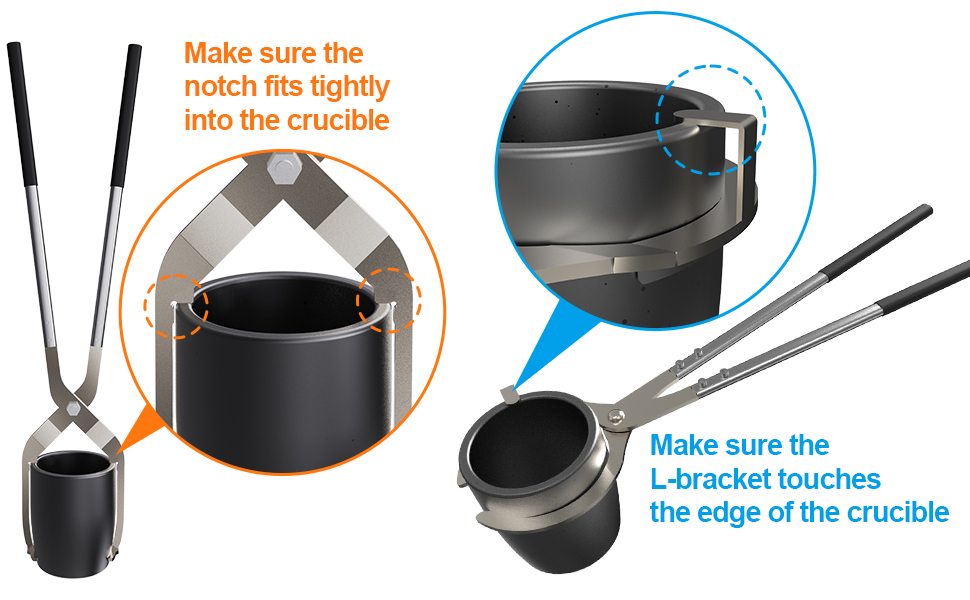 Make sure the notch fits tightly into the crucible

Make sure the L-bracket touches the edge of the crucible