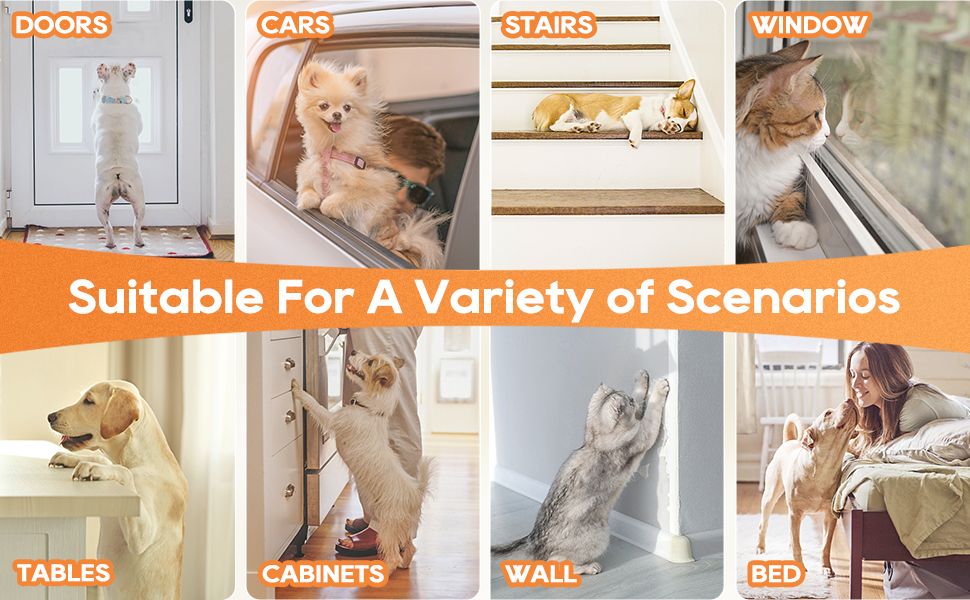 DOORS
CARS
STAIRS
WINDOW

Suitable For A Variety of Scenarios

TABLES
CABINETS
WALL
BED