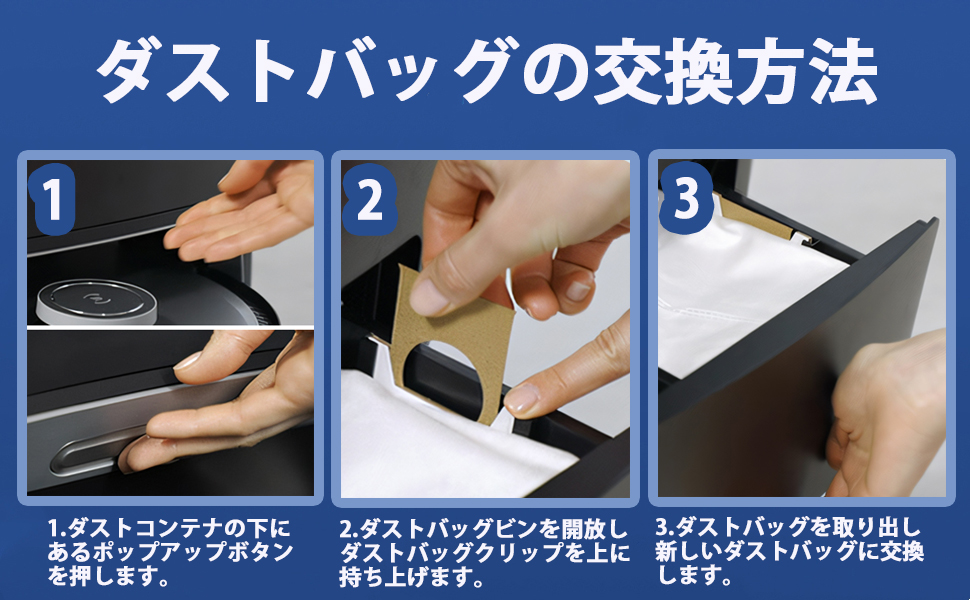 ダストバッグの交換方法

1

2

3

1.ダストコンテナの下にあるポップアップボタンを押します。

2.ダストバッグビンを開放しダストバッグクリップを上に持ち上げます。

3.ダストバッグを取り出し新しいダストバッグに交換します。