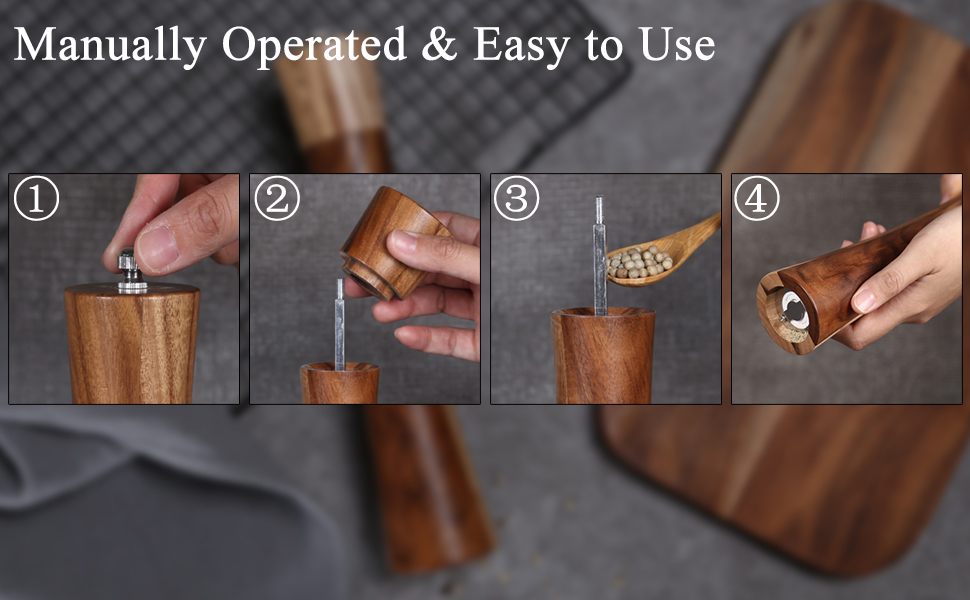 Manually Operated & Easy to Use

①

②

③

④