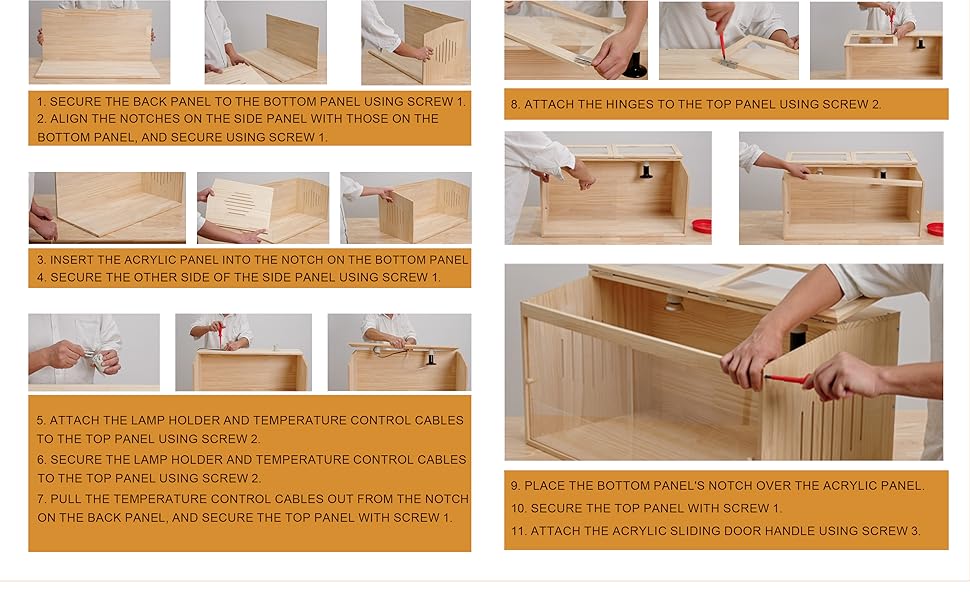 1. SECURE THE BACK PANEL TO THE BOTTOM PANEL USING SCREW 1.
2. ALIGN THE NOTCHES ON THE SIDE PANEL WITH THOSE ON THE BOTTOM PANEL, AND SECURE USING SCREW 1.

3. INSERT THE ACRYLIC PANEL INTO THE NOTCH ON THE BOTTOM PANEL
4. SECURE THE OTHER SIDE OF THE SIDE PANEL USING SCREW 1.

5. ATTACH THE LAMP HOLDER AND TEMPERATURE CONTROL CABLES TO THE TOP PANEL USING SCREW 2.
6. SECURE THE LAMP HOLDER AND TEMPERATURE CONTROL CABLES TO THE TOP PANEL USING SCREW 2.
7. PULL THE TEMPERATURE CONTROL CABLES OUT FROM THE NOTCH ON THE BACK PANEL, AND SECURE THE TOP PANEL WITH SCREW 1.

8. ATTACH THE HINGES TO THE TOP PANEL USING SCREW 2.

9. PLACE THE BOTTOM PANEL'S NOTCH OVER THE ACRYLIC PANEL.
10. SECURE THE TOP PANEL WITH SCREW 1.
11. ATTACH THE ACRYLIC SLIDING DOOR HANDLE USING SCREW 3.