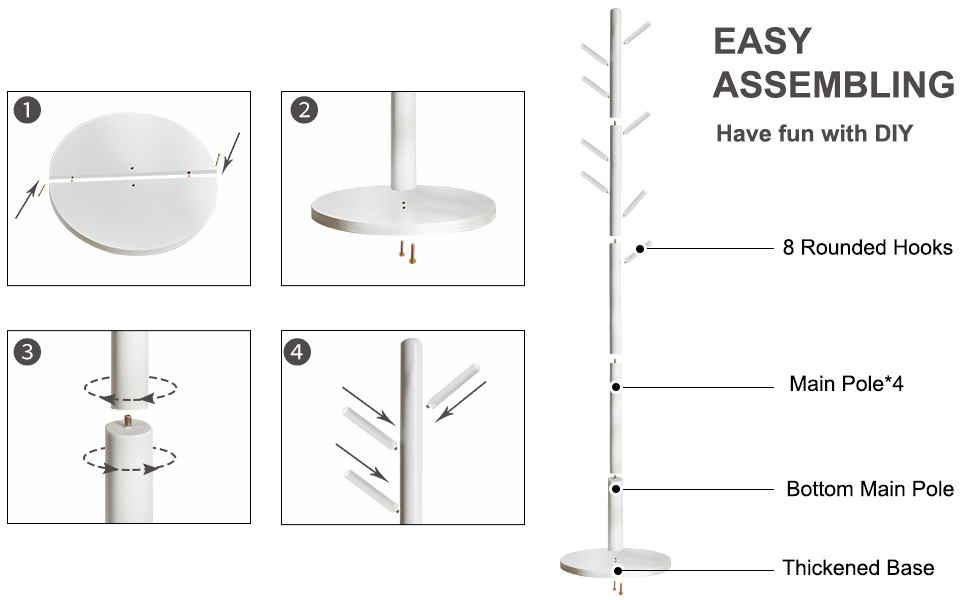 1

2

3

4

EASY ASSEMBLING

Have fun with DIY

8 Rounded Hooks

Main Pole*4

Bottom Main Pole

Thickened Base