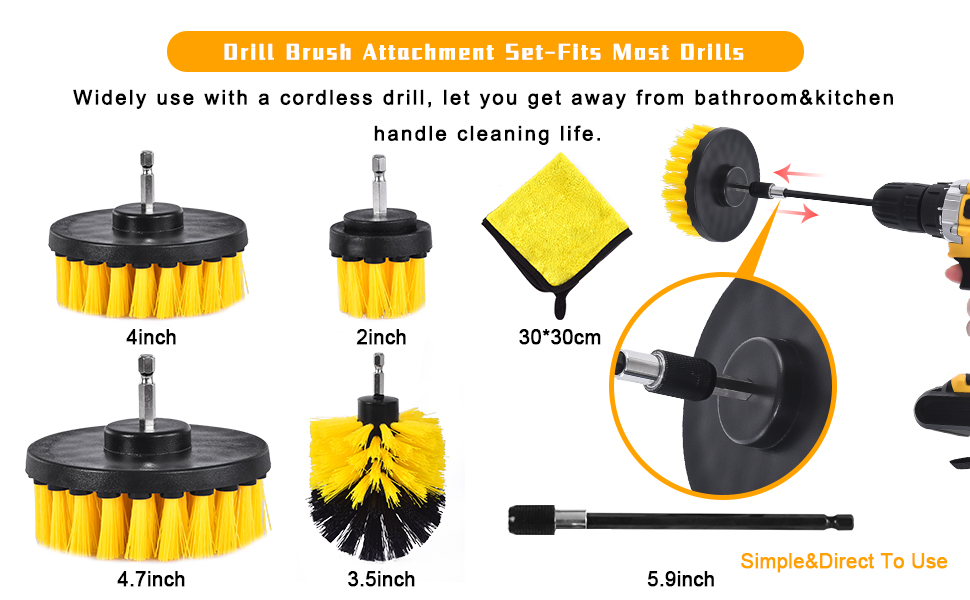 Drill Brush Attachment Set-Fits Most Drills

Widely use with a cordless drill, let you get away from bathroom&kitchen handle cleaning life.

4inch

2inch

30*30cm

4.7inch

3.5inch

5.9inch

Simple&Direct To Use