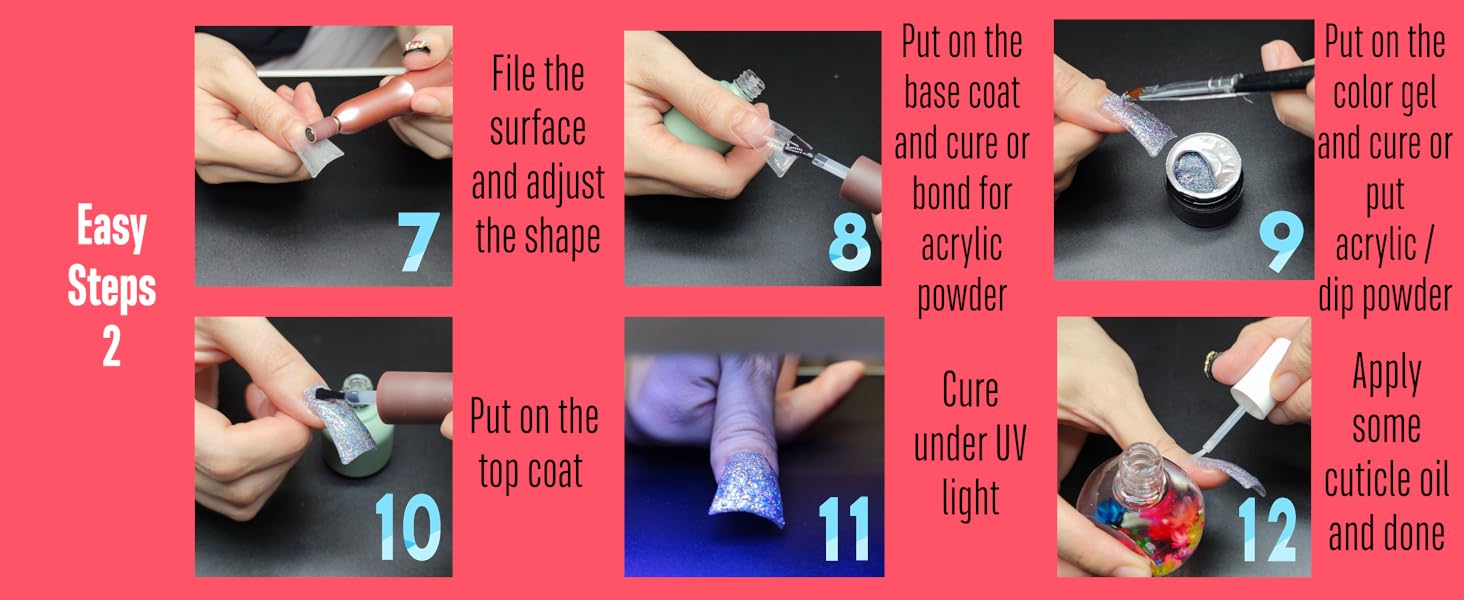 Easy Steps 2

7

File the surface and adjust the shape

8

Put on the base coat and cure or bond for acrylic powder

9

Put on the color gel and cure or put acrylic / dip powder

10

Put on the top coat

11

Cure under UV light

12

Apply some cuticle oil and done