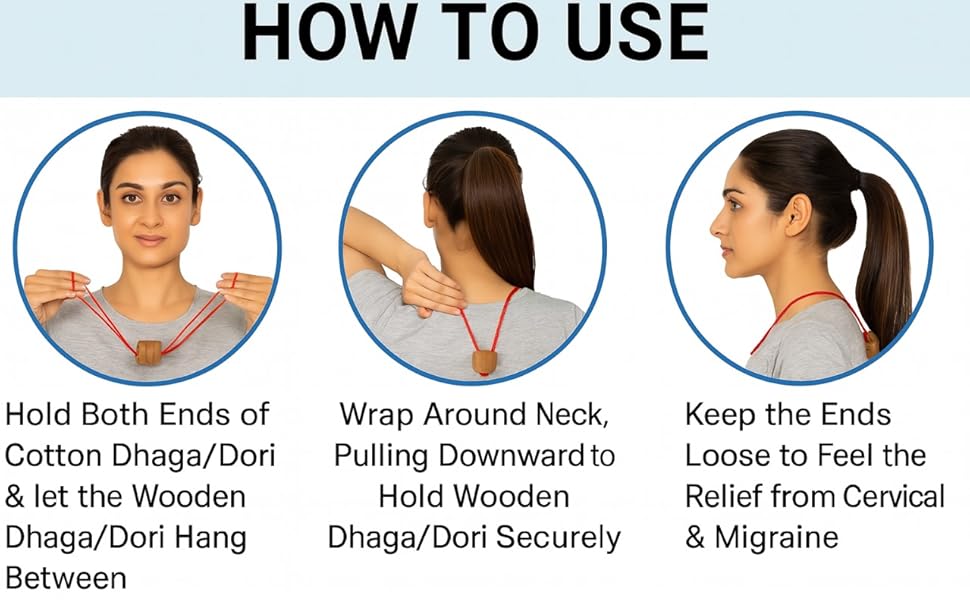 HOW TO USE

Hold Both Ends of Cotton Dhaga/Dori & let the Wooden Dhaga/Dori Hang Between

Wrap Around Neck, Pulling Downward to Hold Wooden Dhaga/Dori Securely

Keep the Ends Loose to Feel the Relief from Cervical & Migraine