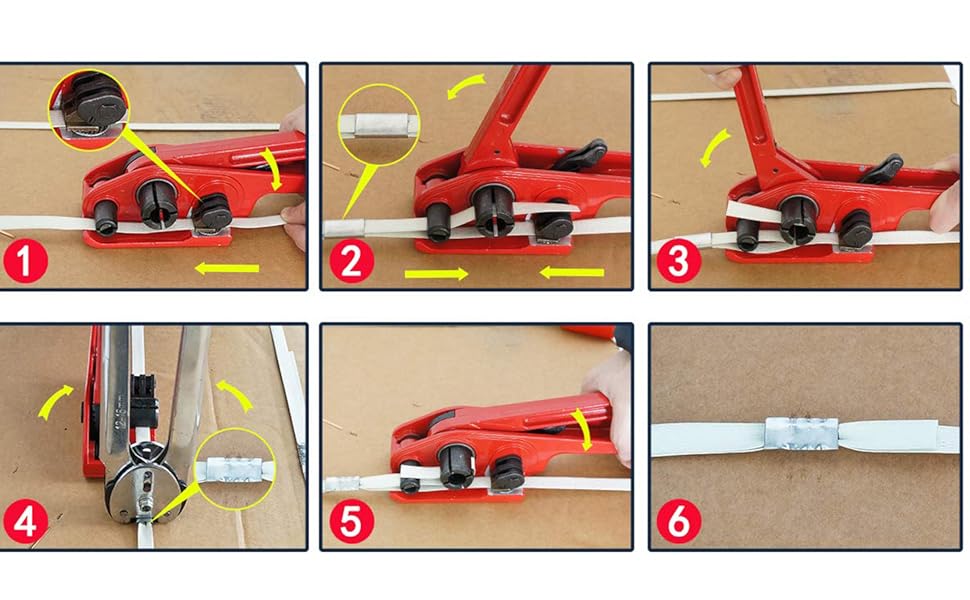 1
2
3
4
5
6