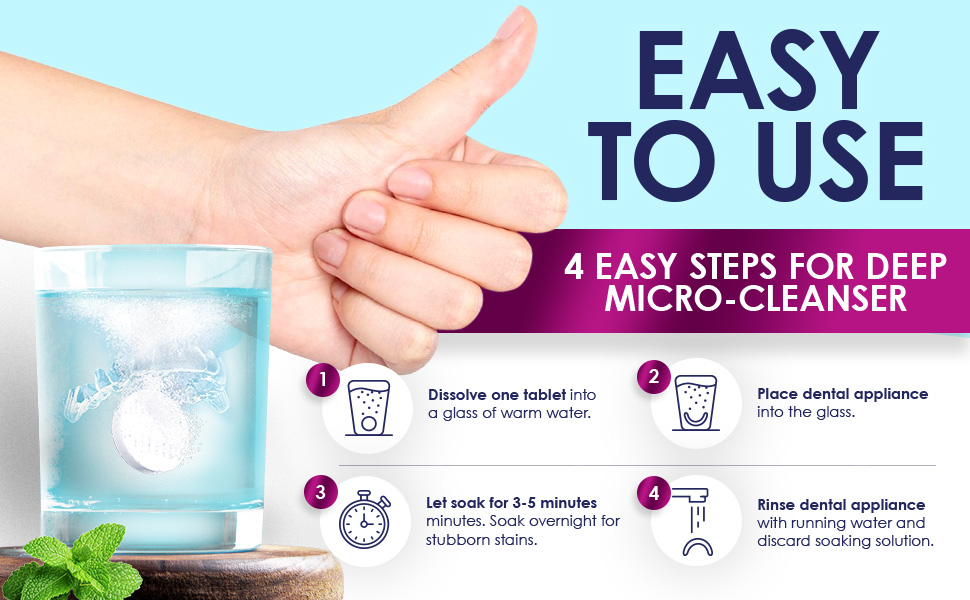 EASY TO USE

4 EASY STEPS FOR DEEP MICRO-CLEANSER

1 Dissolve one tablet into a glass of warm water.

2 Place dental appliance into the glass.

3 Let soak for 3-5 minutes minutes. Soak overnight for stubborn stains.

4 Rinse dental appliance with running water and discard soaking solution.