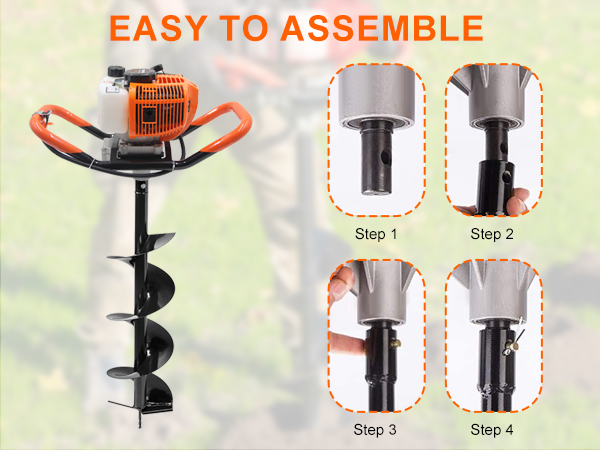 EASY TO ASSEMBLE

Step 1

Step 2

Step 3

Step 4