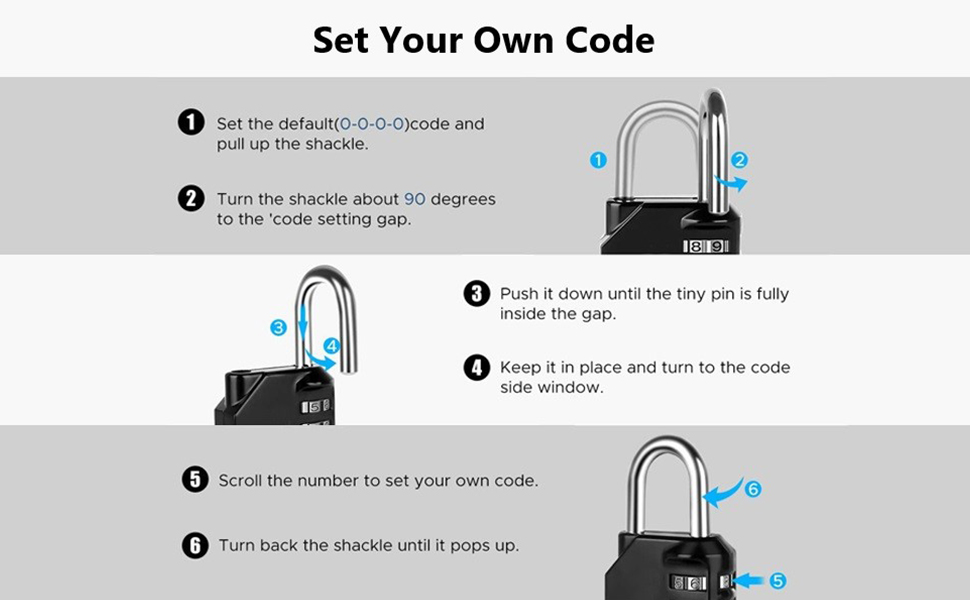 Set Your Own Code

1 Set the default(0-0-0-0)code and pull up the shackle.

2 Turn the shackle about 90 degrees to the 'code setting gap.

1
2
8 9

3
4
5

3 Push it down until the tiny pin is fully inside the gap.

4 Keep it in place and turn to the code side window.

5 Scroll the number to set your own code.

6 Turn back the shackle until it pops up.

6
5