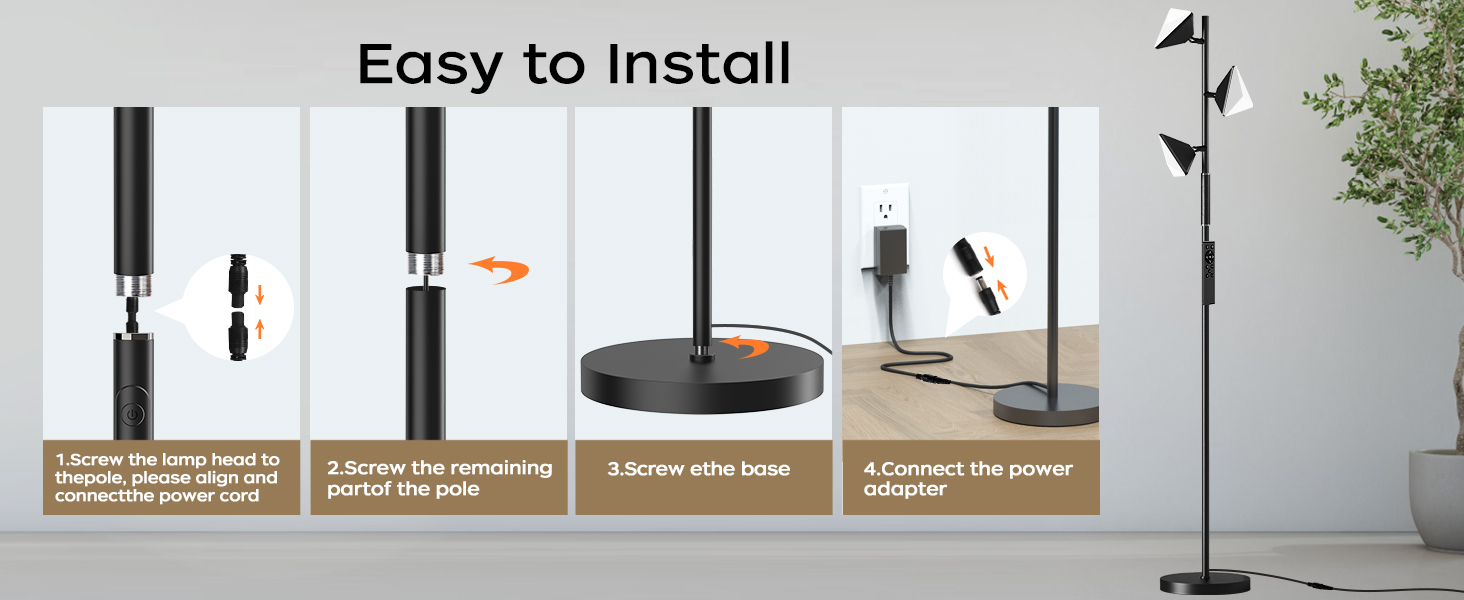 Easy to Install

1.Screw the lamp head to thepole, please align and connectthe power cord

2.Screw the remaining partof the pole

3.Screw ethe base

4.Connect the power adapter