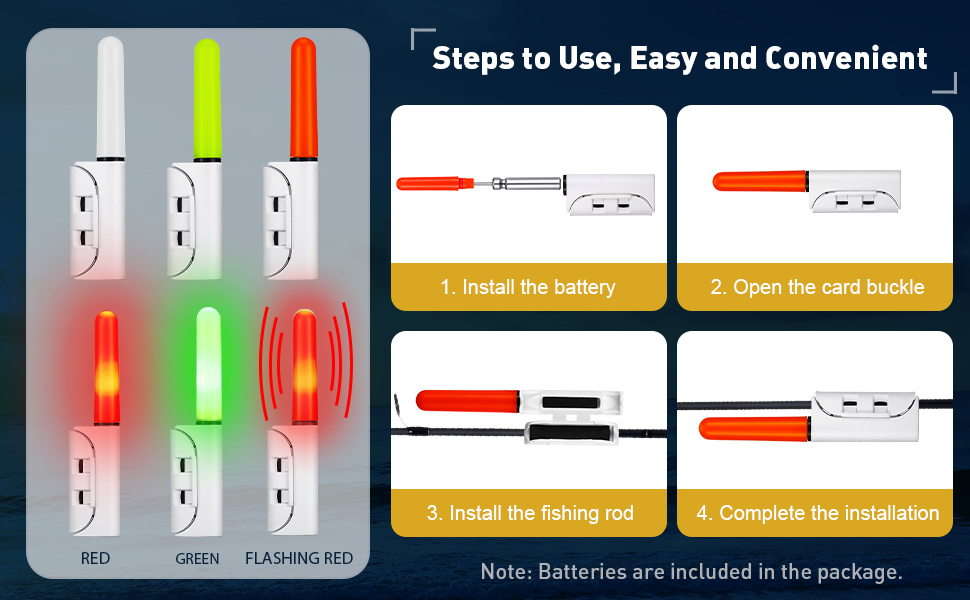 RED
GREEN
FLASHING RED

Steps to Use, Easy and Convenient

1. Install the battery

2. Open the card buckle

3. Install the fishing rod

4. Complete the installation

Note: Batteries are included in the package.