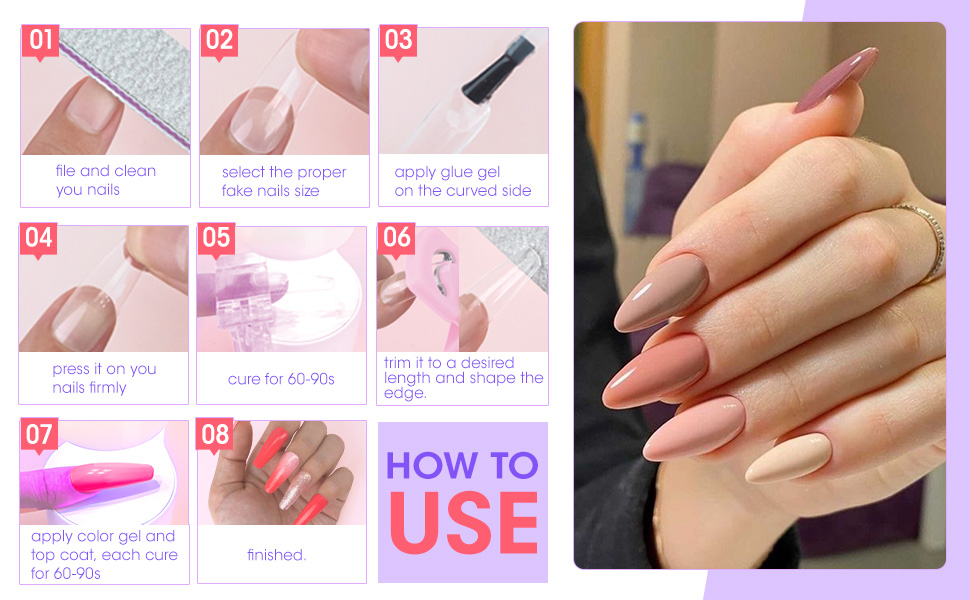 01
file and clean you nails

02
select the proper fake nails size

03
apply glue gel on the curved side

04
press it on you nails firmly

05
cure for 60-90s

06
trim it to a desired length and shape the edge.

07
apply color gel and top coat, each cure for 60-90s

08
finished.

HOW TO USE